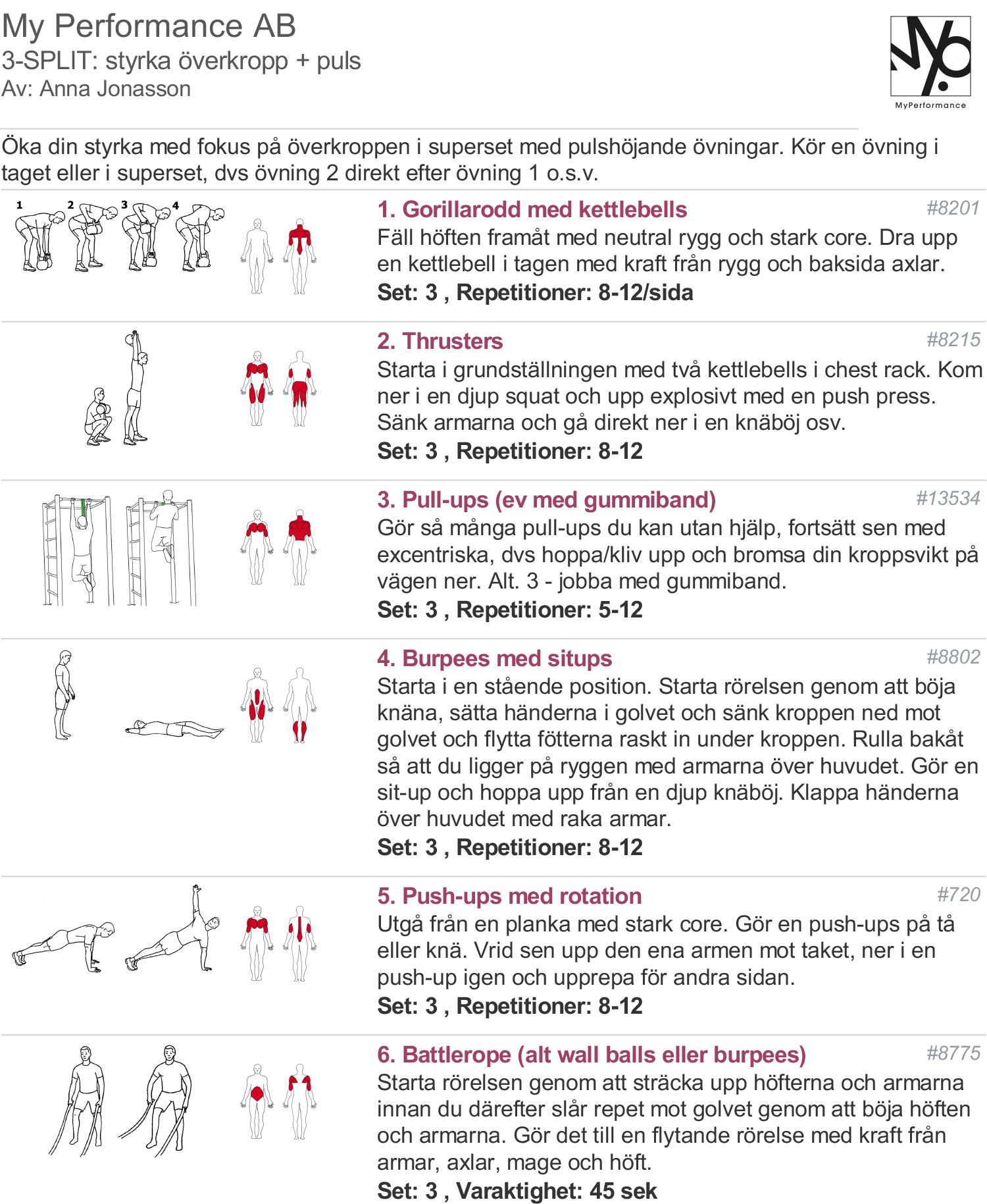 My Performance AB
3-SPLIT: styrka överkropp + puls
Av: Anna Jonasson

MyPerformance

Öka din styrka med fokus på överkroppen i superset med pulshöjande övningar. Kör en övning i taget eller i superset, dvs övning 2 direkt efter övning 1 o.s.v.

1 2 3 4

1. Gorillarodd med kettlebells
#8201
Fäll höften framåt med neutral rygg och stark core. Dra upp en kettlebell i tagen med kraft från rygg och baksida axlar.
Set: 3 , Repetitioner: 8-12/sida

2. Thrusters
#8215
Starta i grundställningen med två kettlebells i chest rack. Kom ner i en djup squat och upp explosivt med en push press. Sänk armarna och gå direkt ner i en knäböj osv.
Set: 3 , Repetitioner: 8-12

3. Pull-ups (ev med gummiband)
#13534
Gör så många pull-ups du kan utan hjälp, fortsätt sen med excentriska, dvs hoppa/kliv upp och bromsa din kroppsvikt på vägen ner. Alt. 3 - jobba med gummiband.
Set: 3 , Repetitioner: 5-12

4. Burpees med situps
#8802
Starta i en stående position. Starta rörelsen genom att böja knäna, sätta händerna i golvet och sänk kroppen ned mot golvet och flytta fötterna raskt in under kroppen. Rulla bakåt så att du ligger på ryggen med armarna över huvudet. Gör en sit-up och hoppa upp från en djup knäböj. Klappa händerna över huvudet med raka armar.
Set: 3 , Repetitioner: 8-12

5. Push-ups med rotation
#720
Utgå från en planka med stark core. Gör en push-ups på tå eller knä. Vrid sen upp den ena armen mot taket, ner i en push-up igen och upprepa för andra sidan.
Set: 3 , Repetitioner: 8-12

6. Battlerope (alt wall balls eller burpees)
#8775
Starta rörelsen genom att sträcka upp höfterna och armarna innan du därefter slår repet mot golvet genom att böja höften och armarna. Gör det till en flytande rörelse med kraft från armar, axlar, mage och höft.
Set: 3 , Varaktighet: 45 sek