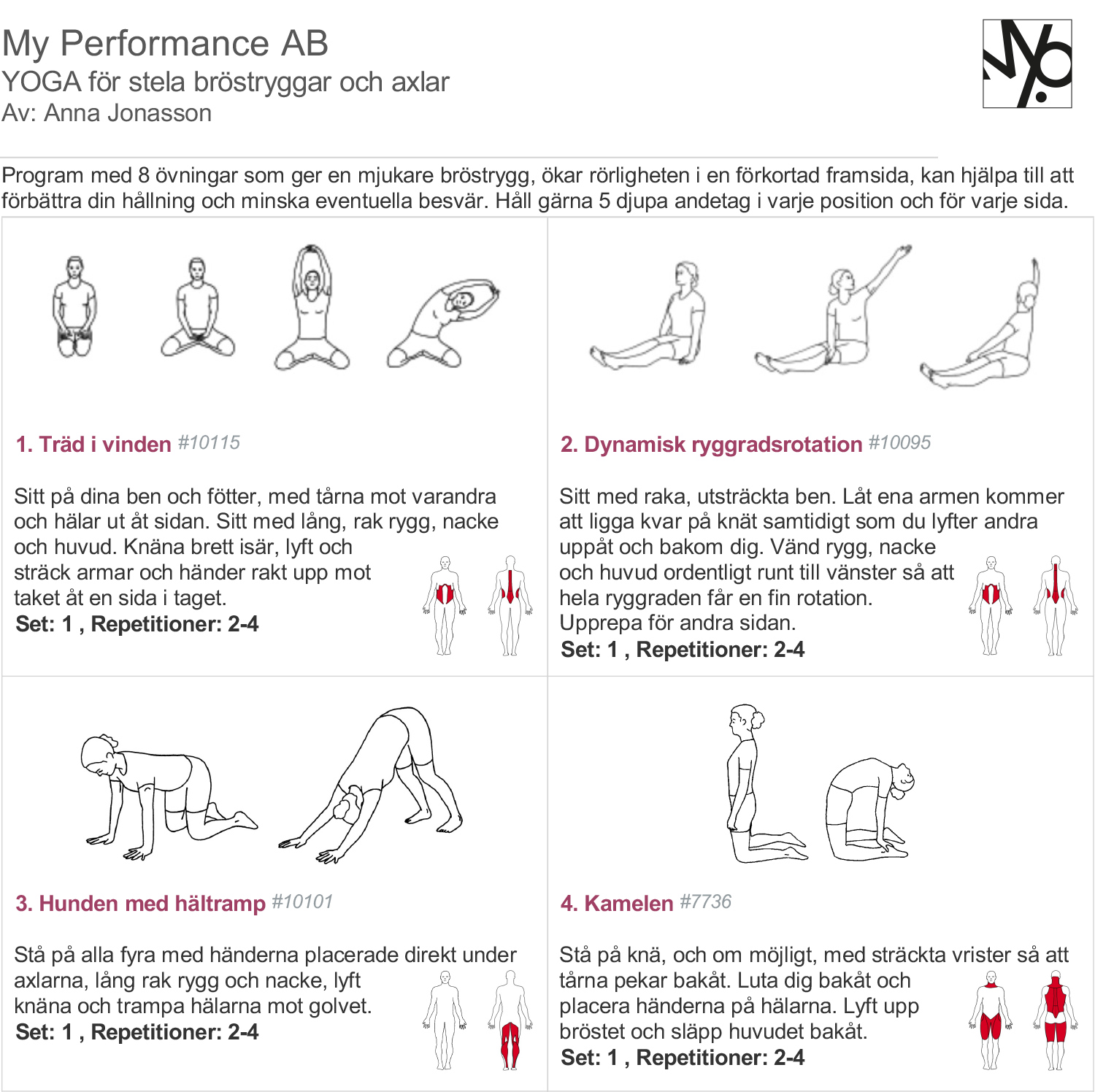 My Performance AB
YOGA för stela bröstryggar och axlar
Av: Anna Jonasson

Program med 8 övningar som ger en mjukare bröstrygg, ökar rörligheten i en förkortad framsida, kan hjälpa till att förbättra din hållning och minska eventuella besvär. Håll gärna 5 djupa andetag i varje position och för varje sida.

1. Träd i vinden #10115

Sitt på dina ben och fötter, med tårna mot varandra och hälar ut åt sidan. Sitt med lång, rak rygg, nacke och huvud. Knäna brett isär, lyft och sträck armar och händer rakt upp mot taket åt en sida i taget.
Set: 1 , Repetitioner: 2-4

2. Dynamisk ryggradsrotation #10095

Sitt med raka, utsträckta ben. Låt ena armen kommer att ligga kvar på knät samtidigt som du lyfter andra uppåt och bakom dig. Vänd rygg, nacke och huvud ordentligt runt till vänster så att hela ryggraden får en fin rotation. Upprepa för andra sidan.
Set: 1 , Repetitioner: 2-4

3. Hunden med hältramp #10101

Stå på alla fyra med händerna placerade direkt under axlarna, lång rak rygg och nacke, lyft knäna och trampa hälarna mot golvet.
Set: 1 , Repetitioner: 2-4

4. Kamelen #7736

Stå på knä, och om möjligt, med sträckta vrister så att tårna pekar bakåt. Luta dig bakåt och placera händerna på hälarna. Lyft upp bröstet och släpp huvudet bakåt.
Set: 1 , Repetitioner: 2-4