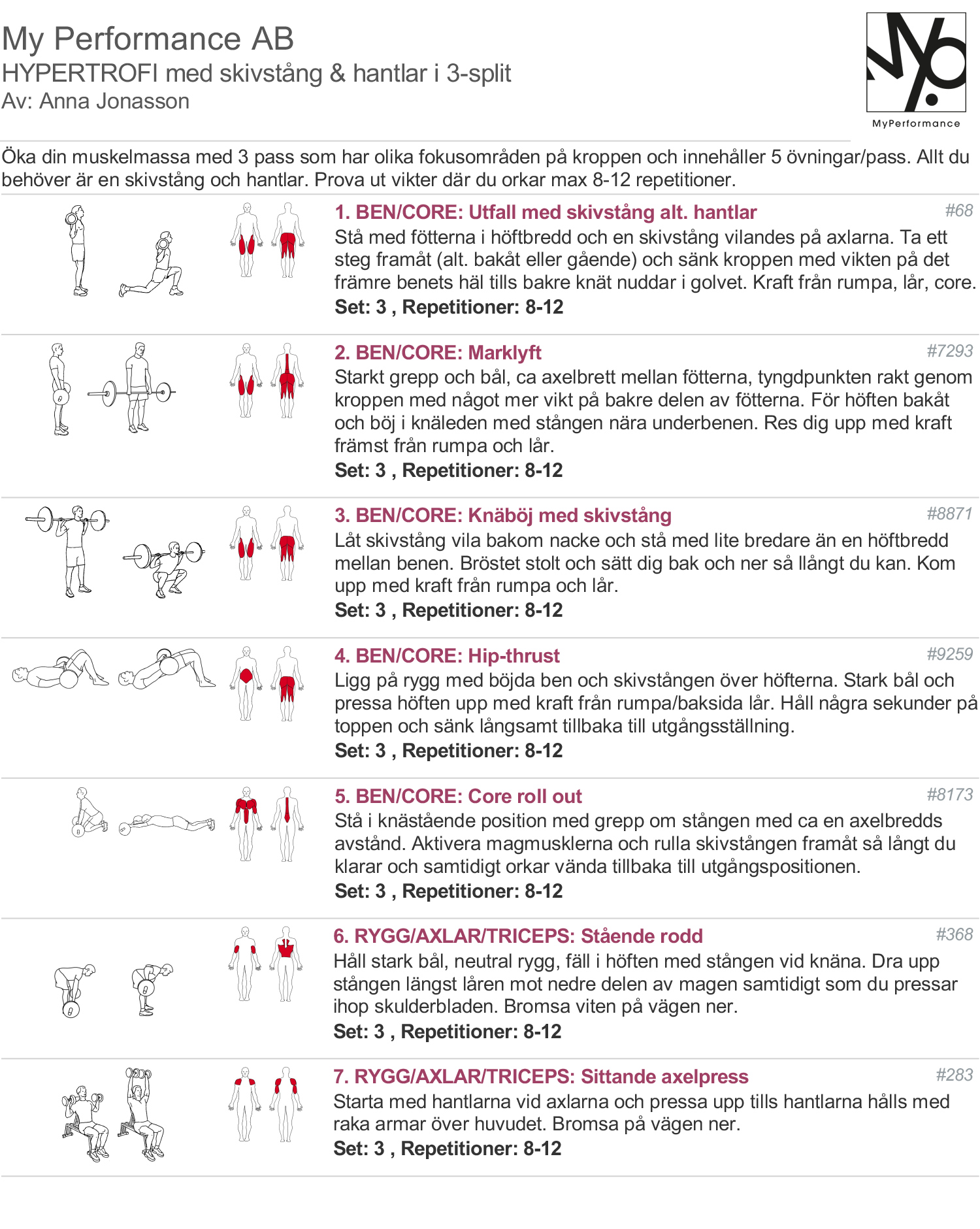 My Performance AB
HYPERTROFI med skivstång & hantlar i 3-split
Av: Anna Jonasson

MyPerformance

Öka din muskelmassa med 3 pass som har olika fokusområden på kroppen och innehåller 5 övningar/pass. Allt du behöver är en skivstång och hantlar. Prova ut vikter där du orkar max 8-12 repetitioner.

1. BEN/CORE: Utfall med skivstång alt. hantlar #68
Stå med fötterna i höftbredd och en skivstång vilandes på axlarna. Ta ett steg framåt (alt. bakåt eller gående) och sänk kroppen med vikten på det främre benets häl tills bakre knät nuddar i golvet. Kraft från rumpa, lår, core.
Set: 3 , Repetitioner: 8-12

2. BEN/CORE: Marklyft #7293
Starkt grepp och bål, ca axelbrett mellan fötterna, tyngdpunkten rakt genom kroppen med något mer vikt på bakre delen av fötterna. För höften bakåt och böj i knäleden med stången nära underbenen. Res dig upp med kraft främst från rumpa och lår.
Set: 3 , Repetitioner: 8-12

3. BEN/CORE: Knäböj med skivstång #8871
Låt skivstång vila bakom nacke och stå med lite bredare än en höftbredd mellan benen. Bröstet stolt och sätt dig bak och ner så llångt du kan. Kom upp med kraft från rumpa och lår.
Set: 3 , Repetitioner: 8-12

4. BEN/CORE: Hip-thrust #9259
Ligg på rygg med böjda ben och skivstången över höfterna. Stark bål och pressa höften upp med kraft från rumpa/baksida lår. Håll några sekunder på toppen och sänk långsamt tillbaka till utgångsställning.
Set: 3 , Repetitioner: 8-12

5. BEN/CORE: Core roll out #8173
Stå i knästående position med grepp om stången med ca en axelbredds avstånd. Aktivera magmusklerna och rulla skivstången framåt så långt du klarar och samtidigt orkar vända tillbaka till utgångspositionen.
Set: 3 , Repetitioner: 8-12

6. RYGG/AXLAR/TRICEPS: Stående rodd #368
Håll stark bål, neutral rygg, fäll i höften med stången vid knäna. Dra upp stången längst låren mot nedre delen av magen samtidigt som du pressar ihop skulderbladen. Bromsa viten på vägen ner.
Set: 3 , Repetitioner: 8-12

7. RYGG/AXLAR/TRICEPS: Sittande axelpress #283
Starta med hantlarna vid axlarna och pressa upp tills hantlarna hålls med raka armar över huvudet. Bromsa på vägen ner.
Set: 3 , Repetitioner: 8-12