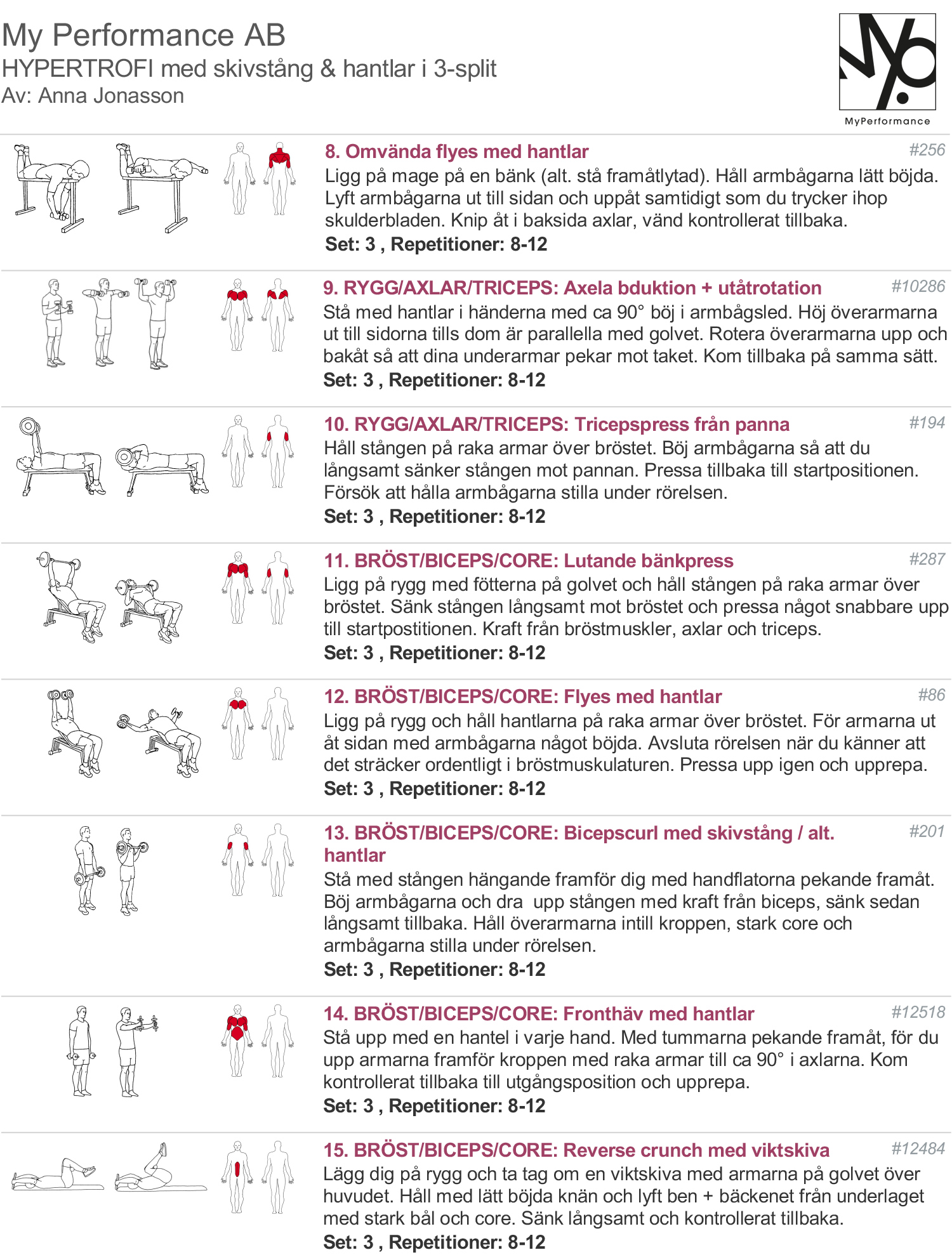 My Performance AB
HYPERTROFI med skivstång & hantlar i 3-split
Av: Anna Jonasson

MyPerformance

8. Omvända flyes med hantlar
#256
Ligg på mage på en bänk (alt. stå framåtlytad). Håll armbågarna lätt böjda. Lyft armbågarna ut till sidan och uppåt samtidigt som du trycker ihop skulderbladen. Knip åt i baksida axlar, vänd kontrollerat tillbaka.
Set: 3 , Repetitioner: 8-12

9. RYGG/AXLAR/TRICEPS: Axela bduktion + utåtrotation
#10286
Stå med hantlar i händerna med ca 90° böj i armbågsled. Höj överarmarna ut till sidorna tills dom är parallella med golvet. Rotera överarmarna upp och bakåt så att dina underarmar pekar mot taket. Kom tillbaka på samma sätt.
Set: 3 , Repetitioner: 8-12

10. RYGG/AXLAR/TRICEPS: Tricepspress från panna
#194
Håll stången på raka armar över bröstet. Böj armbågarna så att du långsamt sänker stången mot pannan. Pressa tillbaka till startpositionen. Försök att hålla armbågarna stilla under rörelsen.
Set: 3 , Repetitioner: 8-12

11. BRÖST/BICEPS/CORE: Lutande bänkpress
#287
Ligg på rygg med fötterna på golvet och håll stången på raka armar över bröstet. Sänk stången långsamt mot bröstet och pressa något snabbare upp till startpostitionen. Kraft från bröstmuskler, axlar och triceps.
Set: 3 , Repetitioner: 8-12

12. BRÖST/BICEPS/CORE: Flyes med hantlar
#86
Ligg på rygg och håll hantlarna på raka armar över bröstet. För armarna ut åt sidan med armbågarna något böjda. Avsluta rörelsen när du känner att det sträcker ordentligt i bröstmuskulaturen. Pressa upp igen och upprepa.
Set: 3 , Repetitioner: 8-12

13. BRÖST/BICEPS/CORE: Bicepscurl med skivstång / alt. hantlar
#201
Stå med stången hängande framför dig med handflatorna pekande framåt. Böj armbågarna och dra upp stången med kraft från biceps, sänk sedan långsamt tillbaka. Håll överarmarna intill kroppen, stark core och armbågarna stilla under rörelsen.
Set: 3 , Repetitioner: 8-12

14. BRÖST/BICEPS/CORE: Fronthäv med hantlar
#12518
Stå upp med en hantel i varje hand. Med tummarna pekande framåt, för du upp armarna framför kroppen med raka armar till ca 90° i axlarna. Kom kontrollerat tillbaka till utgångsposition och upprepa.
Set: 3 , Repetitioner: 8-12

15. BRÖST/BICEPS/CORE: Reverse crunch med viktskiva
#12484
Lägg dig på rygg och ta tag om en viktskiva med armarna på golvet över huvudet. Håll med lätt böjda knän och lyft ben + bäckenet från underlaget med stark bål och core. Sänk långsamt och kontrollerat tillbaka.
Set: 3 , Repetitioner: 8-12