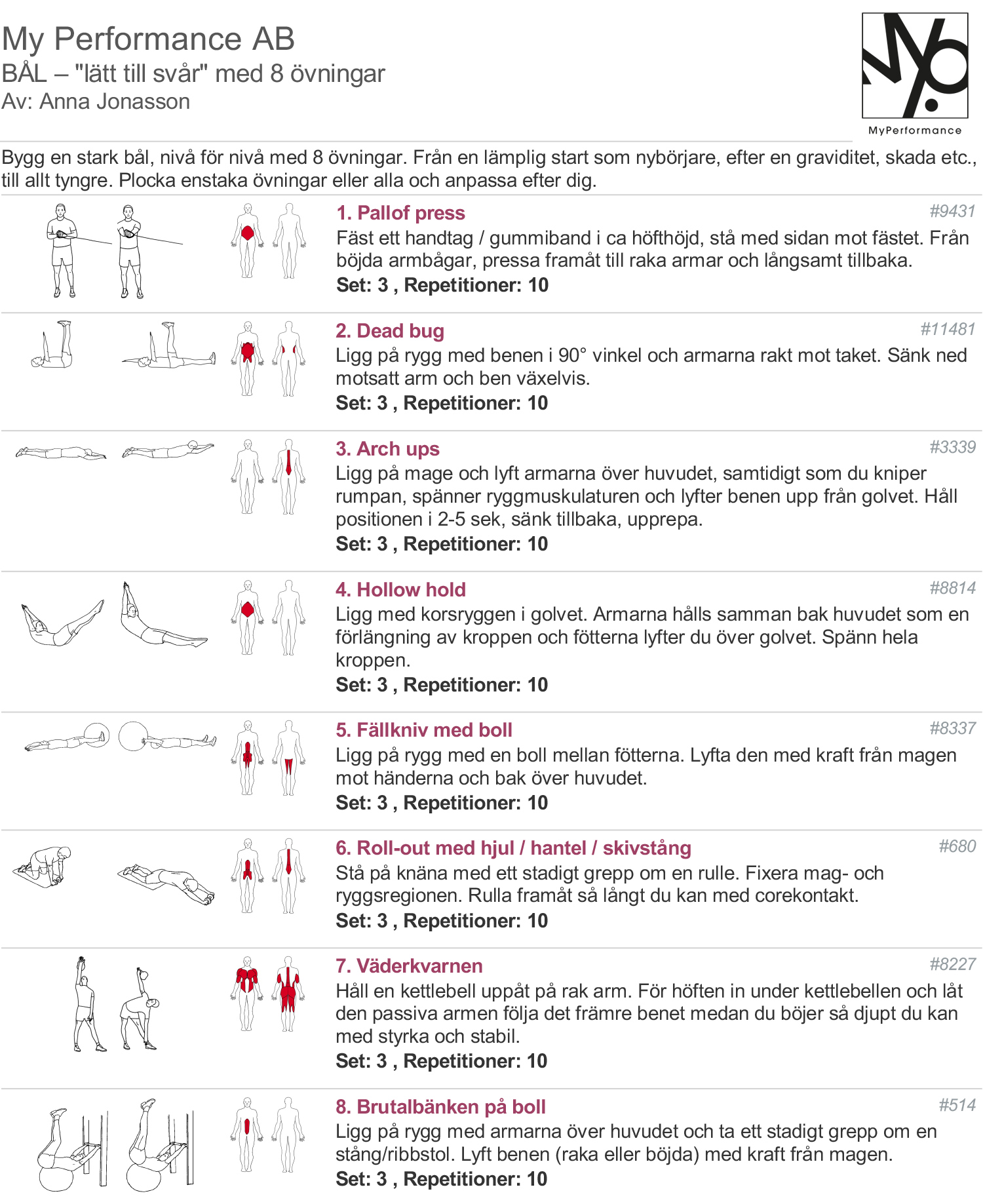 My Performance AB
BÅL – "lätt till svår" med 8 övningar
Av: Anna Jonasson

MyPerformance

Bygg en stark bål, nivå för nivå med 8 övningar. Från en lämplig start som nybörjare, efter en graviditet, skada etc., till allt tyngre. Plocka enstaka övningar eller alla och anpassa efter dig.

1. Pallof press
#9431
Fäst ett handtag / gummiband i ca höfthöjd, stå med sidan mot fästet. Från böjda armbågar, pressa framåt till raka armar och långsamt tillbaka.
Set: 3 , Repetitioner: 10

2. Dead bug
#11481
Ligg på rygg med benen i 90° vinkel och armarna rakt mot taket. Sänk ned motsatt arm och ben växelvis.
Set: 3 , Repetitioner: 10

3. Arch ups
#3339
Ligg på mage och lyft armarna över huvudet, samtidigt som du kniper rumpan, spänner ryggmuskulaturen och lyfter benen upp från golvet. Håll positionen i 2-5 sek, sänk tillbaka, upprepa.
Set: 3 , Repetitioner: 10

4. Hollow hold
#8814
Ligg med korsryggen i golvet. Armarna hålls samman bak huvudet som en förlängning av kroppen och fötterna lyfter du över golvet. Spänn hela kroppen.
Set: 3 , Repetitioner: 10

5. Fällkniv med boll
#8337
Ligg på rygg med en boll mellan fötterna. Lyfta den med kraft från magen mot händerna och bak över huvudet.
Set: 3 , Repetitioner: 10

6. Roll-out med hjul / hantel / skivstång
#680
Stå på knäna med ett stadigt grepp om en rulle. Fixera mag- och ryggsregionen. Rulla framåt så långt du kan med corekontakt.
Set: 3 , Repetitioner: 10

7. Väderkvarnen
#8227
Håll en kettlebell uppåt på rak arm. För höften in under kettlebellen och låt den passiva armen följa det främre benet medan du böjer så djupt du kan med styrka och stabil.
Set: 3 , Repetitioner: 10

8. Brutalbänken på boll
#514
Ligg på rygg med armarna över huvudet och ta ett stadigt grepp om en stång/ribbstol. Lyft benen (raka eller böjda) med kraft från magen.
Set: 3 , Repetitioner: 10