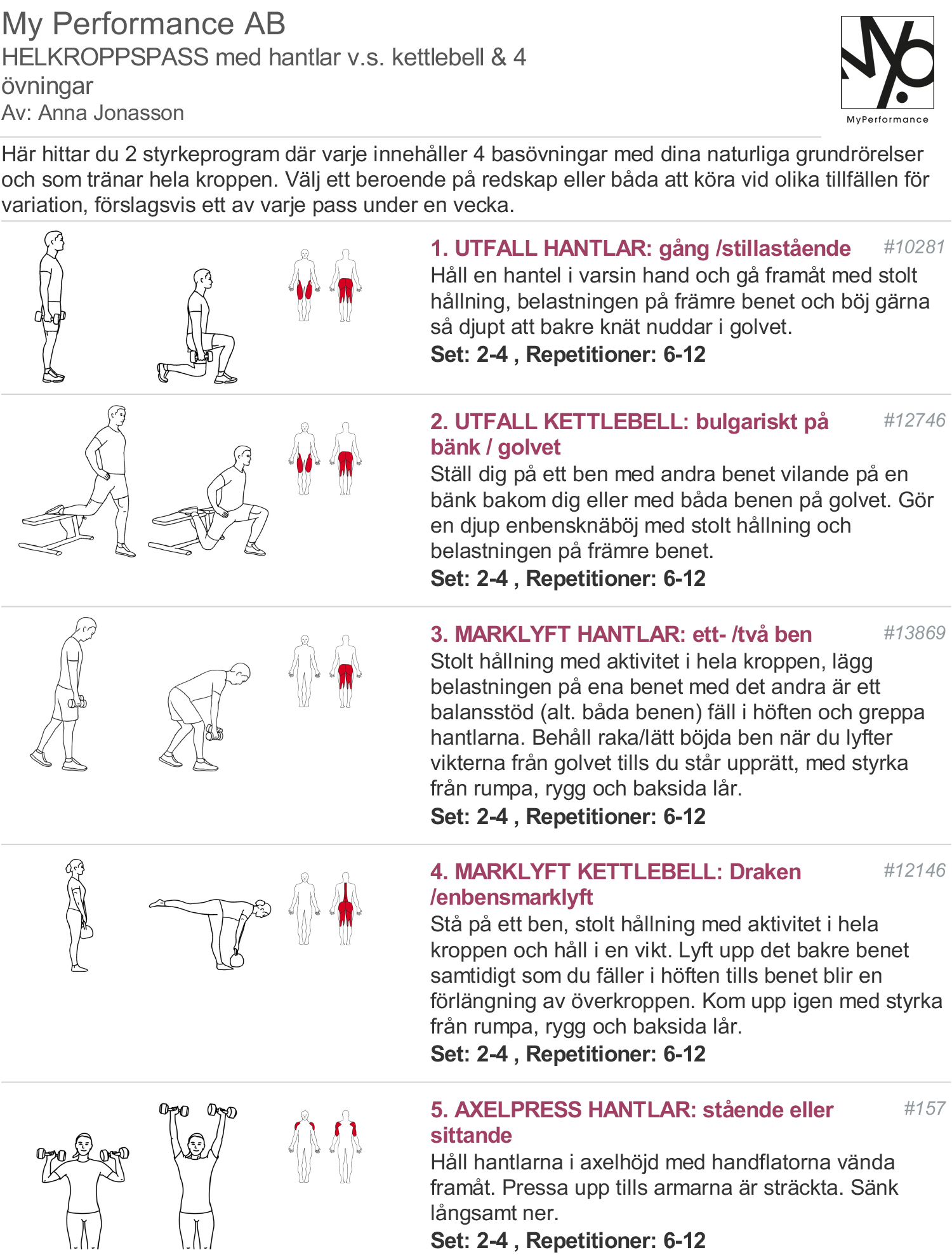 My Performance AB
HELKROPPSPASS med hantlar v.s. kettlebell & 4 övningar
Av: Anna Jonasson

MyPerformance

Här hittar du 2 styrkeprogram där varje innehåller 4 basövningar med dina naturliga grundrörelser och som tränar hela kroppen. Välj ett beroende på redskap eller båda att köra vid olika tillfällen för variation, förslagsvis ett av varje pass under en vecka.

1. UTFALL HANTLAR: gång /stillastående #10281
Håll en hantel i varsin hand och gå framåt med stolt hållning, belastningen på främre benet och böj gärna så djupt att bakre knät nuddar i golvet.
Set: 2-4 , Repetitioner: 6-12

2. UTFALL KETTLEBELL: bulgariskt på bänk / golvet #12746
Ställ dig på ett ben med andra benet vilande på en bänk bakom dig eller med båda benen på golvet. Gör en djup enbensknäböj med stolt hållning och belastningen på främre benet.
Set: 2-4 , Repetitioner: 6-12

3. MARKLYFT HANTLAR: ett- /två ben #13869
Stolt hållning med aktivitet i hela kroppen, lägg belastningen på ena benet med det andra är ett balansstöd (alt. båda benen) fäll i höften och greppa hantlarna. Behåll raka/lätt böjda ben när du lyfter vikterna från golvet tills du står upprätt, med styrka från rumpa, rygg och baksida lår.
Set: 2-4 , Repetitioner: 6-12

4. MARKLYFT KETTLEBELL: Draken /enbensmarklyft #12146
Stå på ett ben, stolt hållning med aktivitet i hela kroppen och håll i en vikt. Lyft upp det bakre benet samtidigt som du fäller i höften tills benet blir en förlängning av överkroppen. Kom upp igen med styrka från rumpa, rygg och baksida lår.
Set: 2-4 , Repetitioner: 6-12

5. AXELPRESS HANTLAR: stående eller sittande #157
Håll hantlarna i axelhöjd med handflatorna vända framåt. Pressa upp tills armarna är sträckta. Sänk långsamt ner.
Set: 2-4 , Repetitioner: 6-12