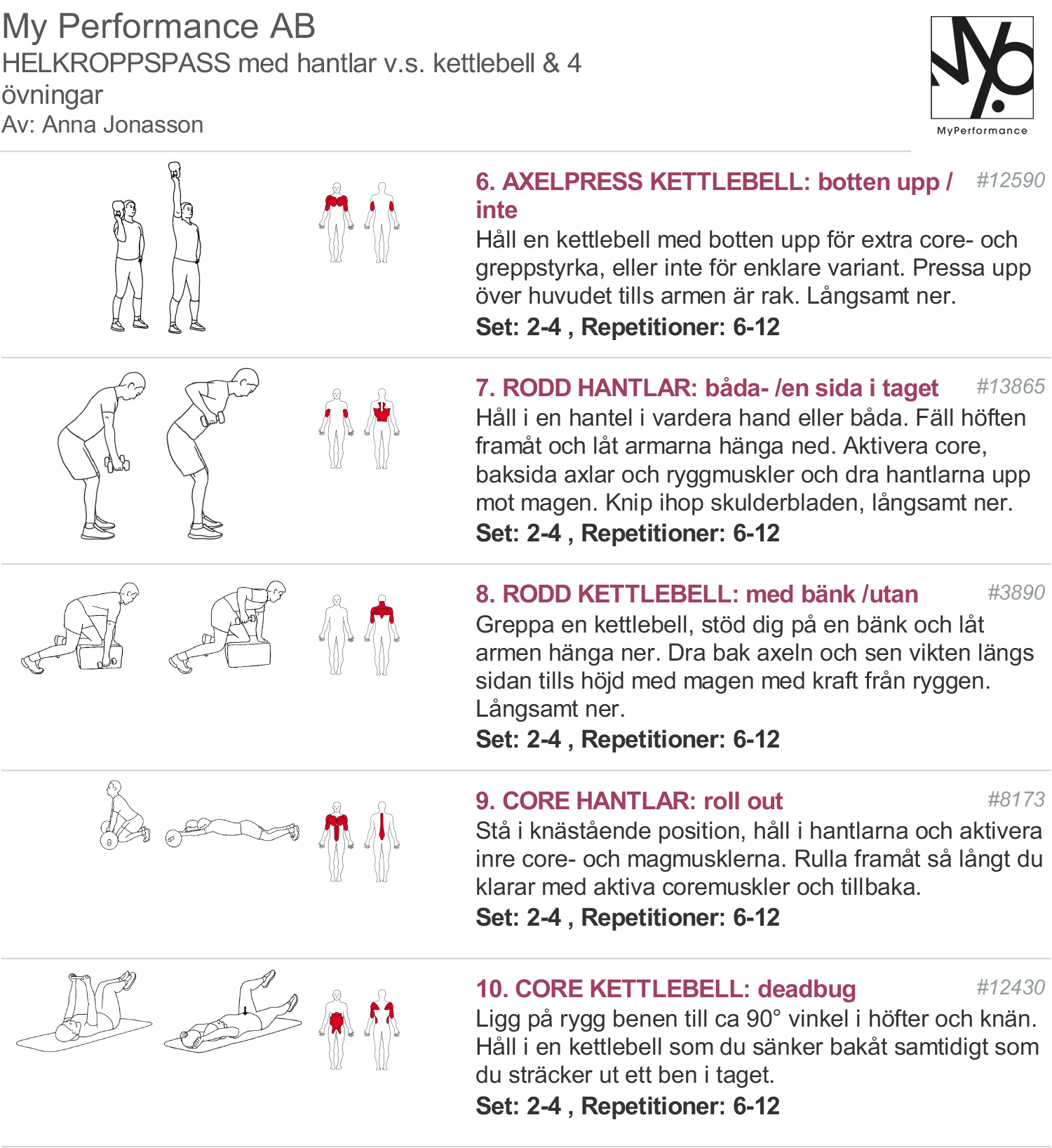 My Performance AB
HELKROPPSPASS med hantlar v.s. kettlebell & 4 övningar
Av: Anna Jonasson

MyPerformance

6. AXELPRESS KETTLEBELL: botten upp / inte #12590
Håll en kettlebell med botten upp för extra core- och greppstyrka, eller inte för enklare variant. Pressa upp över huvudet tills armen är rak. Långsamt ner.
Set: 2-4 , Repetitioner: 6-12

7. RODD HANTLAR: båda- /en sida i taget #13865
Håll i en hantel i vardera hand eller båda. Fäll höften framåt och låt armarna hänga ned. Aktivera core, baksida axlar och ryggmuskler och dra hantlarna upp mot magen. Knip ihop skulderbladen, långsamt ner.
Set: 2-4 , Repetitioner: 6-12

8. RODD KETTLEBELL: med bänk /utan #3890
Greppa en kettlebell, stöd dig på en bänk och låt armen hänga ner. Dra bak axeln och sen vikten längs sidan tills höjd med magen med kraft från ryggen. Långsamt ner.
Set: 2-4 , Repetitioner: 6-12

9. CORE HANTLAR: roll out #8173
Stå i knästående position, håll i hantlarna och aktivera inre core- och magmusklerna. Rulla framåt så långt du klarar med aktiva coremuskler och tillbaka.
Set: 2-4 , Repetitioner: 6-12

10. CORE KETTLEBELL: deadbug #12430
Ligg på rygg benen till ca 90° vinkel i höfter och knän. Håll i en kettlebell som du sänker bakåt samtidigt som du sträcker ut ett ben i taget.
Set: 2-4 , Repetitioner: 6-12