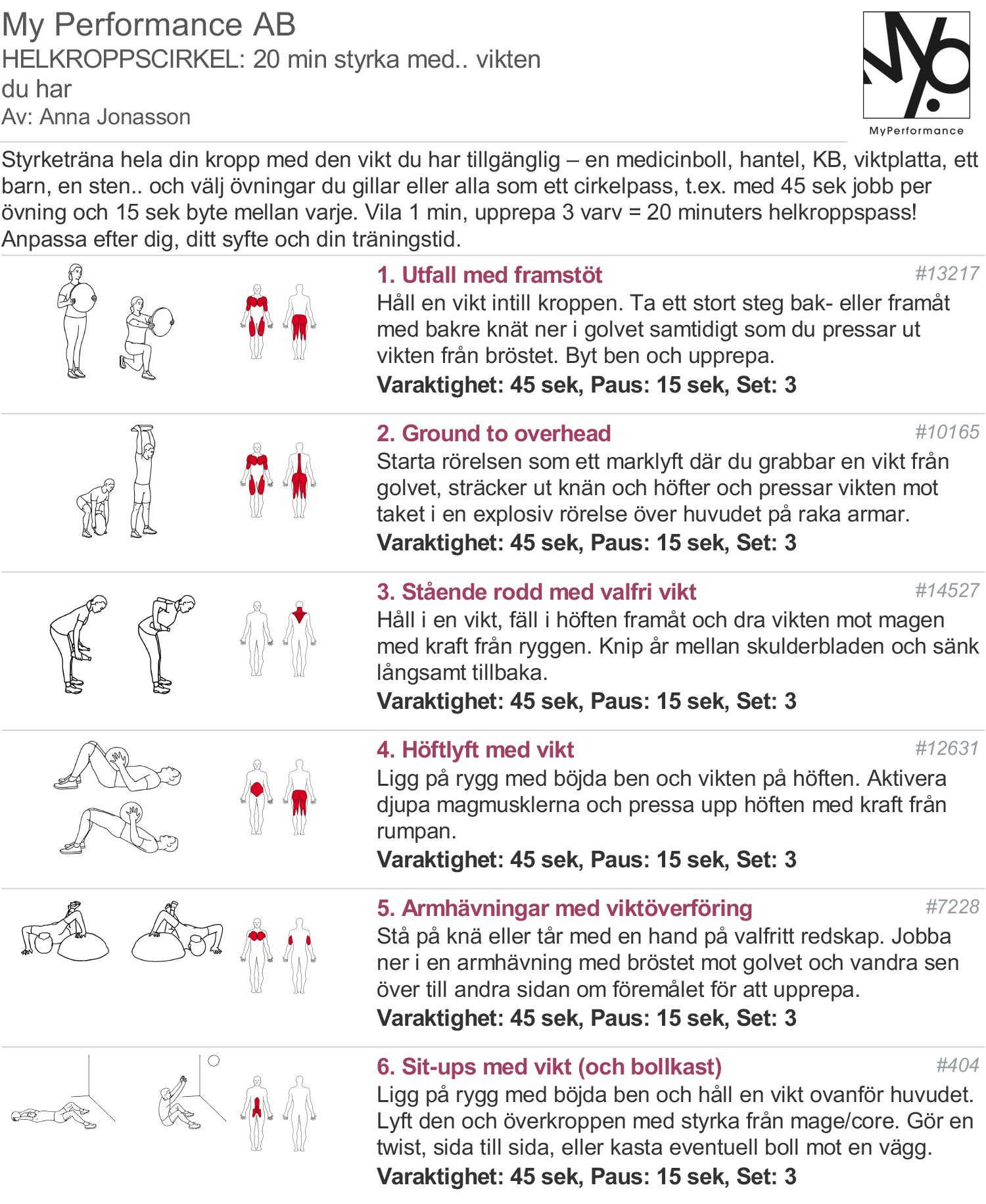 My Performance AB
HELKROPPSCIRKEL: 20 min styrka med.. vikten du har
Av: Anna Jonasson

MyPerformance

Styrketräna hela din kropp med den vikt du har tillgänglig – en medicinboll, hantel, KB, viktplatta, ett barn, en sten.. och välj övningar du gillar eller alla som ett cirkelpass, t.ex. med 45 sek jobb per övning och 15 sek byte mellan varje. Vila 1 min, upprepa 3 varv = 20 minuters helkroppspass! Anpassa efter dig, ditt syfte och din träningstid.

1. Utfall med framstöt
#13217
Håll en vikt intill kroppen. Ta ett stort steg bak- eller framåt med bakre knät ner i golvet samtidigt som du pressar ut vikten från bröstet. Byt ben och upprepa.
Varaktighet: 45 sek, Paus: 15 sek, Set: 3

2. Ground to overhead
#10165
Starta rörelsen som ett marklyft där du grabbar en vikt från golvet, sträcker ut knän och höfter och pressar vikten mot taket i en explosiv rörelse över huvudet på raka armar.
Varaktighet: 45 sek, Paus: 15 sek, Set: 3

3. Stående rodd med valfri vikt
#14527
Håll i en vikt, fäll i höften framåt och dra vikten mot magen med kraft från ryggen. Knip år mellan skulderbladen och sänk långsamt tillbaka.
Varaktighet: 45 sek, Paus: 15 sek, Set: 3

4. Höftlyft med vikt
#12631
Ligg på rygg med böjda ben och vikten på höften. Aktivera djupa magmusklerna och pressa upp höften med kraft från rumpan.
Varaktighet: 45 sek, Paus: 15 sek, Set: 3

5. Armhävningar med viktöverföring
#7228
Stå på knä eller tår med en hand på valfritt redskap. Jobba ner i en armhävning med bröstet mot golvet och vandra sen över till andra sidan om föremålet för att upprepa.
Varaktighet: 45 sek, Paus: 15 sek, Set: 3

6. Sit-ups med vikt (och bollkast)
#404
Ligg på rygg med böjda ben och håll en vikt ovanför huvudet. Lyft den och överkroppen med styrka från mage/core. Gör en twist, sida till sida, eller kasta eventuell boll mot en vägg.
Varaktighet: 45 sek, Paus: 15 sek, Set: 3