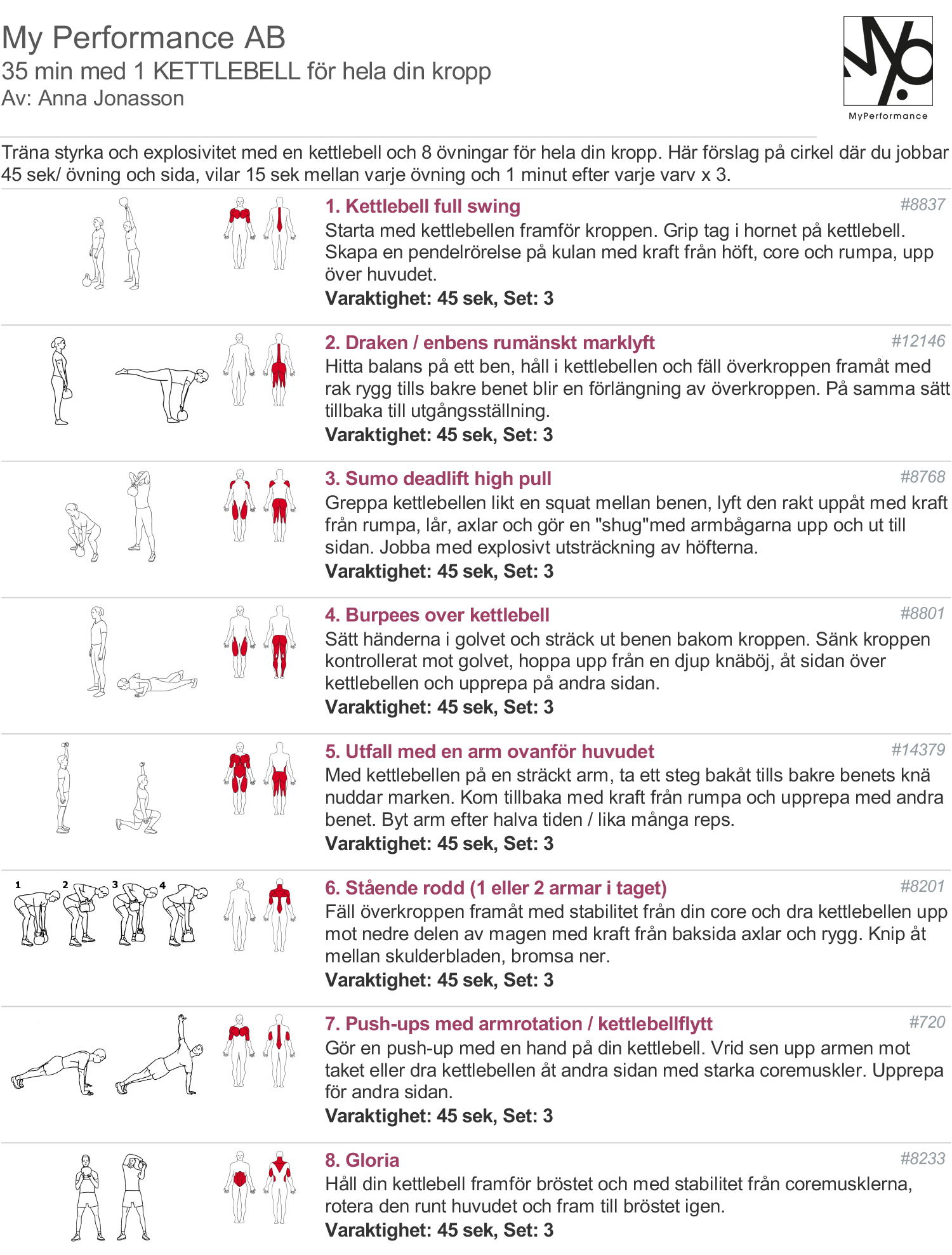 My Performance AB
35 min med 1 KETTLEBELL för hela din kropp
Av: Anna Jonasson

MyPerformance

Träna styrka och explosivitet med en kettlebell och 8 övningar för hela din kropp. Här förslag på cirkel där du jobbar 45 sek/ övning och sida, vilar 15 sek mellan varje övning och 1 minut efter varje varv x 3.

1. Kettlebell full swing
#8837
Starta med kettlebellen framför kroppen. Grip tag i hornet på kettlebell. Skapa en pendelrörelse på kulan med kraft från höft, core och rumpa, upp över huvudet.
Varaktighet: 45 sek, Set: 3

2. Draken / enbens rumänskt marklyft
#12146
Hitta balans på ett ben, håll i kettlebellen och fäll överkroppen framåt med rak rygg tills bakre benet blir en förlängning av överkroppen. På samma sätt tillbaka till utgångsställning.
Varaktighet: 45 sek, Set: 3

3. Sumo deadlift high pull
#8768
Greppa kettlebellen likt en squat mellan benen, lyft den rakt uppåt med kraft från rumpa, lår, axlar och gör en "shug"med armbågarna upp och ut till sidan. Jobba med explosivt utsträckning av höfterna.
Varaktighet: 45 sek, Set: 3

4. Burpees over kettlebell
#8801
Sätt händerna i golvet och sträck ut benen bakom kroppen. Sänk kroppen kontrollerat mot golvet, hoppa upp från en djup knäböj, åt sidan över kettlebellen och upprepa på andra sidan.
Varaktighet: 45 sek, Set: 3

5. Utfall med en arm ovanför huvudet
#14379
Med kettlebellen på en sträckt arm, ta ett steg bakåt tills bakre benets knä nuddar marken. Kom tillbaka med kraft från rumpa och upprepa med andra benet. Byt arm efter halva tiden / lika många reps.
Varaktighet: 45 sek, Set: 3

1 2 3 4
6. Stående rodd (1 eller 2 armar i taget)
#8201
Fäll överkroppen framåt med stabilitet från din core och dra kettlebellen upp mot nedre delen av magen med kraft från baksida axlar och rygg. Knip åt mellan skulderbladen, bromsa ner.
Varaktighet: 45 sek, Set: 3

7. Push-ups med armrotation / kettlebellflytt
#720
Gör en push-up med en hand på din kettlebell. Vrid sen upp armen mot taket eller dra kettlebellen åt andra sidan med starka coremuskler. Upprepa för andra sidan.
Varaktighet: 45 sek, Set: 3

8. Gloria
#8233
Håll din kettlebell framför bröstet och med stabilitet från coremusklerna, rotera den runt huvudet och fram till bröstet igen.
Varaktighet: 45 sek, Set: 3