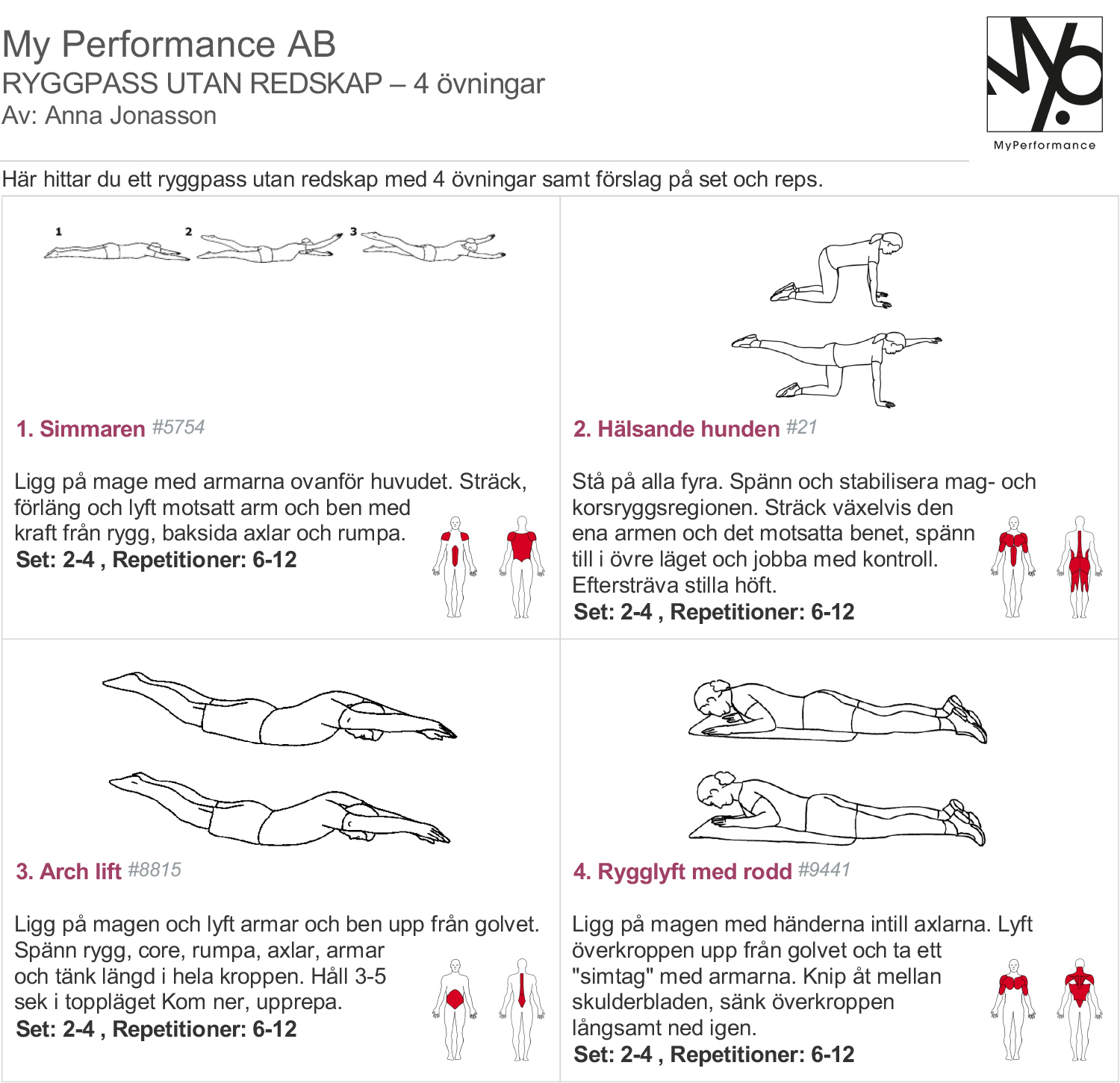 My Performance AB
RYGGPASS UTAN REDSKAP – 4 övningar
Av: Anna Jonasson

MyPerformance

Här hittar du ett ryggpass utan redskap med 4 övningar samt förslag på set och reps.

1 2 3

1. Simmaren #5754

Ligg på mage med armarna ovanför huvudet. Sträck, förläng och lyft motsatt arm och ben med kraft från rygg, baksida axlar och rumpa.
Set: 2-4 , Repetitioner: 6-12

2. Hälsande hunden #21

Stå på alla fyra. Spänn och stabilisera mag- och korsryggsregionen. Sträck växelvis den ena armen och det motsatta benet, spänn till i övre läget och jobba med kontroll. Eftersträva stilla höft.
Set: 2-4 , Repetitioner: 6-12

3. Arch lift #8815

Ligg på magen och lyft armar och ben upp från golvet. Spänn rygg, core, rumpa, axlar, armar och tänk längd i hela kroppen. Håll 3-5 sek i toppläget Kom ner, upprepa.
Set: 2-4 , Repetitioner: 6-12

4. Rygglyft med rodd #9441

Ligg på magen med händerna intill axlarna. Lyft överkroppen upp från golvet och ta ett "simtag" med armarna. Knip åt mellan skulderbladen, sänk överkroppen långsamt ned igen.
Set: 2-4 , Repetitioner: 6-12