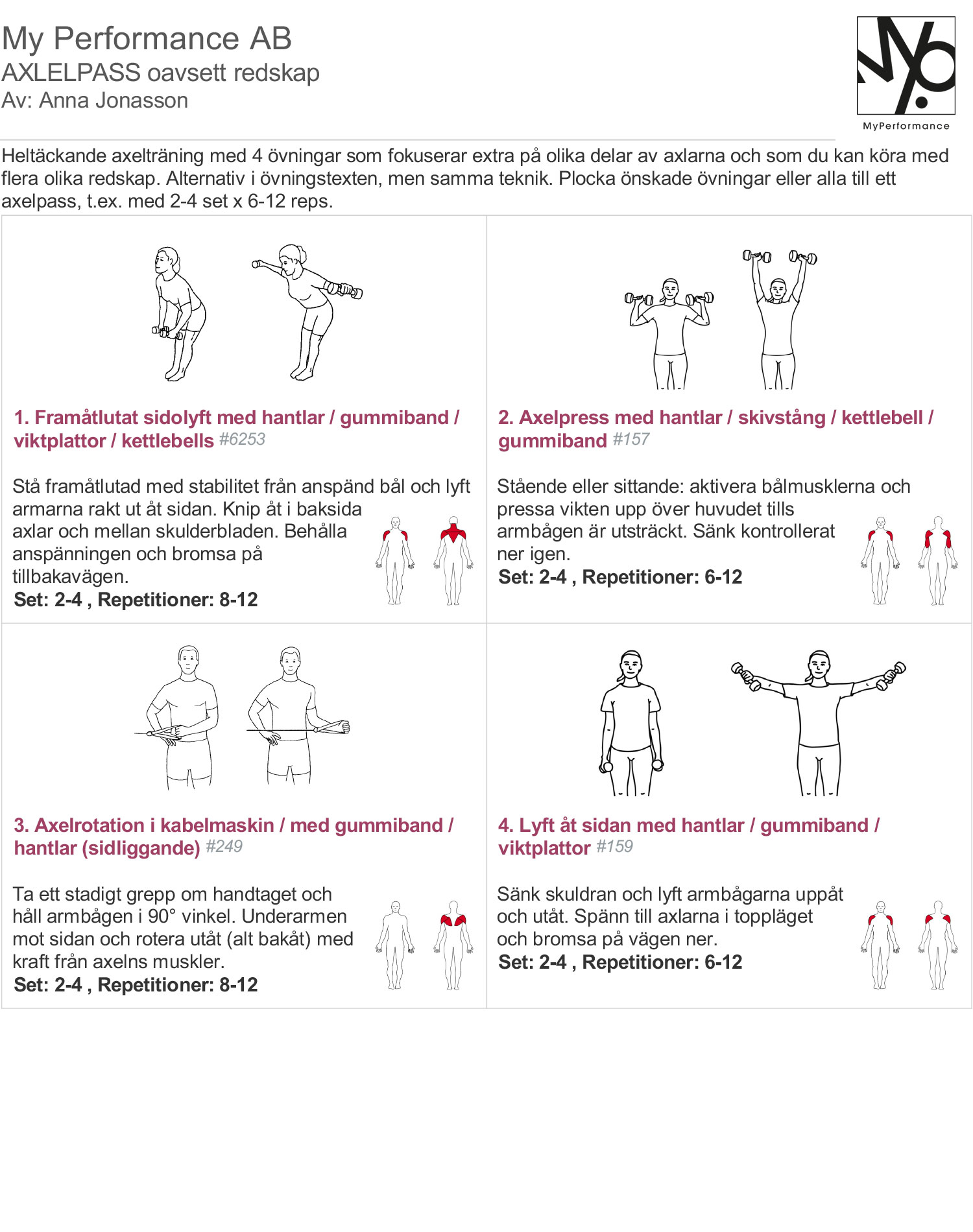 My Performance AB
AXLELPASS oavsett redskap
Av: Anna Jonasson

MyPerformance

Heltäckande axelträning med 4 övningar som fokuserar extra på olika delar av axlarna och som du kan köra med flera olika redskap. Alternativ i övningstexten, men samma teknik. Plocka önskade övningar eller alla till ett axelpass, t.ex. med 2-4 set x 6-12 reps.

1. Framåtlutat sidolyft med hantlar / gummiband / viktplattor / kettlebells #6253

Stå framåtlutad med stabilitet från anspänd bål och lyft armarna rakt ut åt sidan. Knip åt i baksida axlar och mellan skulderbladen. Behålla anspänningen och bromsa på tillbakavägen.
Set: 2-4 , Repetitioner: 8-12

2. Axelpress med hantlar / skivstång / kettlebell / gummiband #157

Stående eller sittande: aktivera bålmusklerna och pressa vikten upp över huvudet tills armbågen är utsträckt. Sänk kontrollerat ner igen.
Set: 2-4 , Repetitioner: 6-12

3. Axelrotation i kabelmaskin / med gummiband / hantlar (sidliggande) #249

Ta ett stadigt grepp om handtaget och håll armbågen i 90° vinkel. Underarmen mot sidan och rotera utåt (alt bakåt) med kraft från axelns muskler.
Set: 2-4 , Repetitioner: 8-12

4. Lyft åt sidan med hantlar / gummiband / viktplattor #159

Sänk skuldran och lyft armbågarna uppåt och utåt. Spänn till axlarna i toppläget och bromsa på vägen ner.
Set: 2-4 , Repetitioner: 6-12