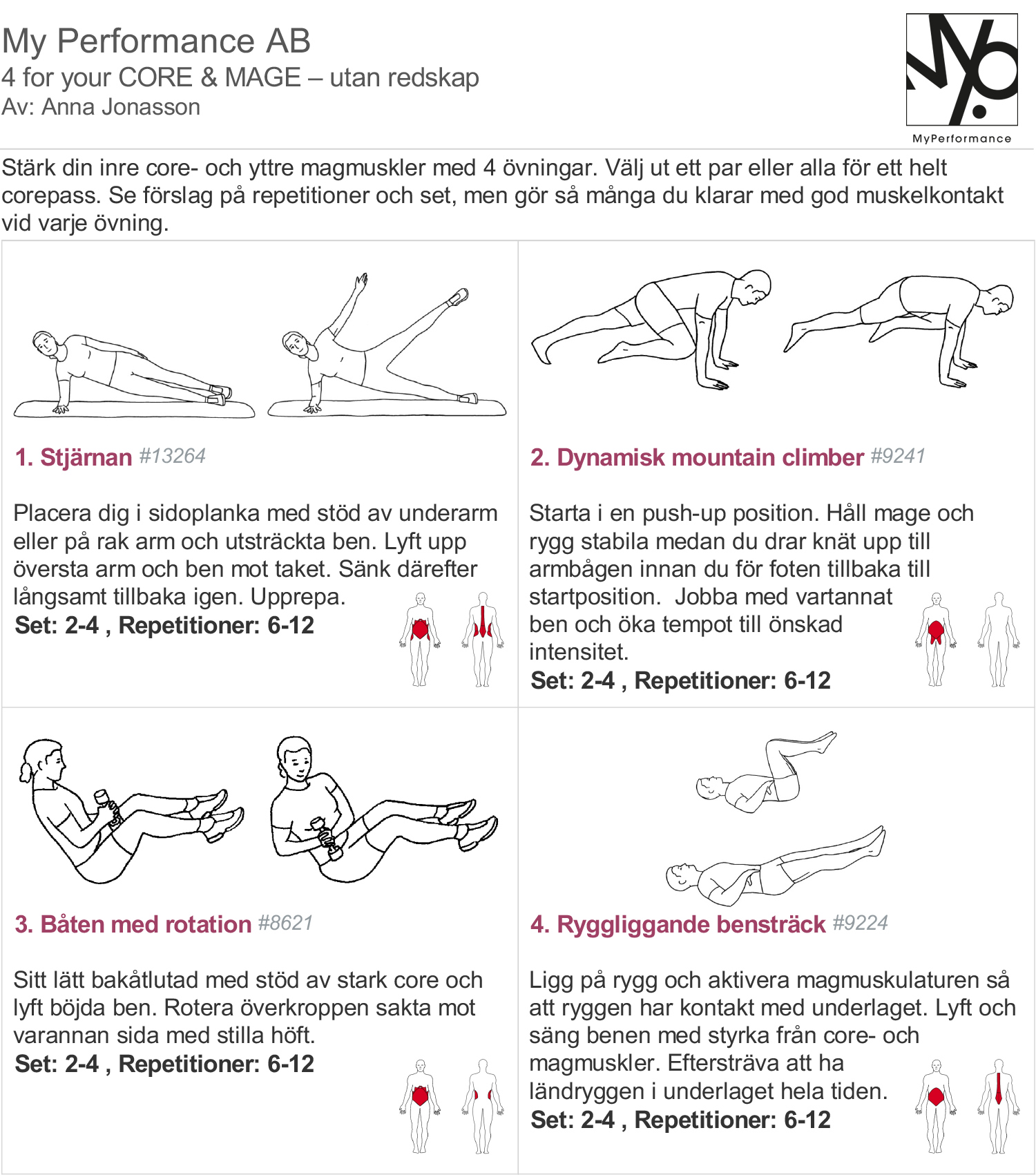 My Performance AB
4 for your CORE & MAGE – utan redskap
Av: Anna Jonasson

MyPerformance

Stärk din inre core- och yttre magmuskler med 4 övningar. Välj ut ett par eller alla för ett helt corepass. Se förslag på repetitioner och set, men gör så många du klarar med god muskelkontakt vid varje övning.

1. Stjärnan #13264

Placera dig i sidoplanka med stöd av underarm eller på rak arm och utsträckta ben. Lyft upp översta arm och ben mot taket. Sänk därefter långsamt tillbaka igen. Upprepa.
Set: 2-4 , Repetitioner: 6-12

2. Dynamisk mountain climber #9241

Starta i en push-up position. Håll mage och rygg stabila medan du drar knät upp till armbågen innan du för foten tillbaka till startposition. Jobba med vartannat ben och öka tempot till önskad intensitet.
Set: 2-4 , Repetitioner: 6-12

3. Båten med rotation #8621

Sitt lätt bakåtlutad med stöd av stark core och lyft böjda ben. Rotera överkroppen sakta mot varannan sida med stilla höft.
Set: 2-4 , Repetitioner: 6-12

4. Ryggliggande bensträck #9224

Ligg på rygg och aktivera magmuskulaturen så att ryggen har kontakt med underlaget. Lyft och säng benen med styrka från core- och magmuskler. Eftersträva att ha ländryggen i underlaget hela tiden.
Set: 2-4 , Repetitioner: 6-12