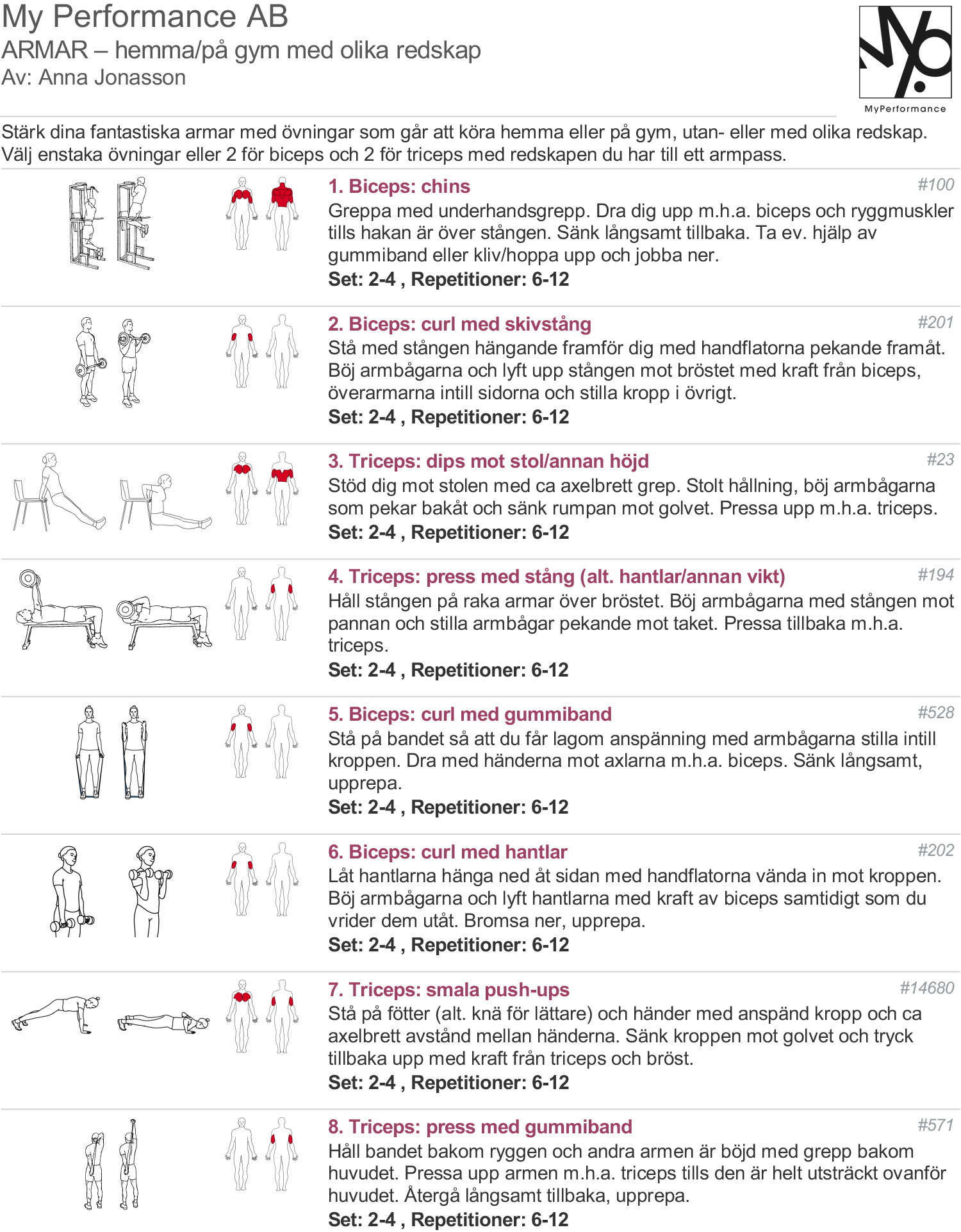 My Performance AB
ARMAR – hemma/på gym med olika redskap
Av: Anna Jonasson

MyPerformance

Stärk dina fantastiska armar med övningar som går att köra hemma eller på gym, utan- eller med olika redskap. Välj enstaka övningar eller 2 för biceps och 2 för triceps med redskapen du har till ett armpass.

1. Biceps: chins
#100
Greppa med underhandsgrepp. Dra dig upp m.h.a. biceps och ryggmuskler tills hakan är över stången. Sänk långsamt tillbaka. Ta ev. hjälp av gummiband eller kliv/hoppa upp och jobba ner.
Set: 2-4 , Repetitioner: 6-12

2. Biceps: curl med skivstång
#201
Stå med stången hängande framför dig med handflatorna pekande framåt. Böj armbågarna och lyft upp stången mot bröstet med kraft från biceps, överarmarna intill sidorna och stilla kropp i övrigt.
Set: 2-4 , Repetitioner: 6-12

3. Triceps: dips mot stol/annan höjd
#23
Stöd dig mot stolen med ca axelbrett grep. Stolt hållning, böj armbågarna som pekar bakåt och sänk rumpan mot golvet. Pressa upp m.h.a. triceps.
Set: 2-4 , Repetitioner: 6-12

4. Triceps: press med stång (alt. hantlar/annan vikt)
#194
Håll stången på raka armar över bröstet. Böj armbågarna med stången mot pannan och stilla armbågar pekande mot taket. Pressa tillbaka m.h.a. triceps.
Set: 2-4 , Repetitioner: 6-12

5. Biceps: curl med gummiband
#528
Stå på bandet så att du får lagom anspänning med armbågarna stilla intill kroppen. Dra med händerna mot axlarna m.h.a. biceps. Sänk långsamt, upprepa.
Set: 2-4 , Repetitioner: 6-12

6. Biceps: curl med hantlar
#202
Låt hantlarna hänga ned åt sidan med handflatorna vända in mot kroppen. Böj armbågarna och lyft hantlarna med kraft av biceps samtidigt som du vrider dem utåt. Bromsa ner, upprepa.
Set: 2-4 , Repetitioner: 6-12

7. Triceps: smala push-ups
#14680
Stå på fötter (alt. knä för lättare) och händer med anspänd kropp och ca axelbrett avstånd mellan händerna. Sänk kroppen mot golvet och tryck tillbaka upp med kraft från triceps och bröst.
Set: 2-4 , Repetitioner: 6-12

8. Triceps: press med gummiband
#571
Håll bandet bakom ryggen och andra armen är böjd med grepp bakom huvudet. Pressa upp armen m.h.a. triceps tills den är helt utsträckt ovanför huvudet. Återgå långsamt tillbaka, upprepa.
Set: 2-4 , Repetitioner: 6-12