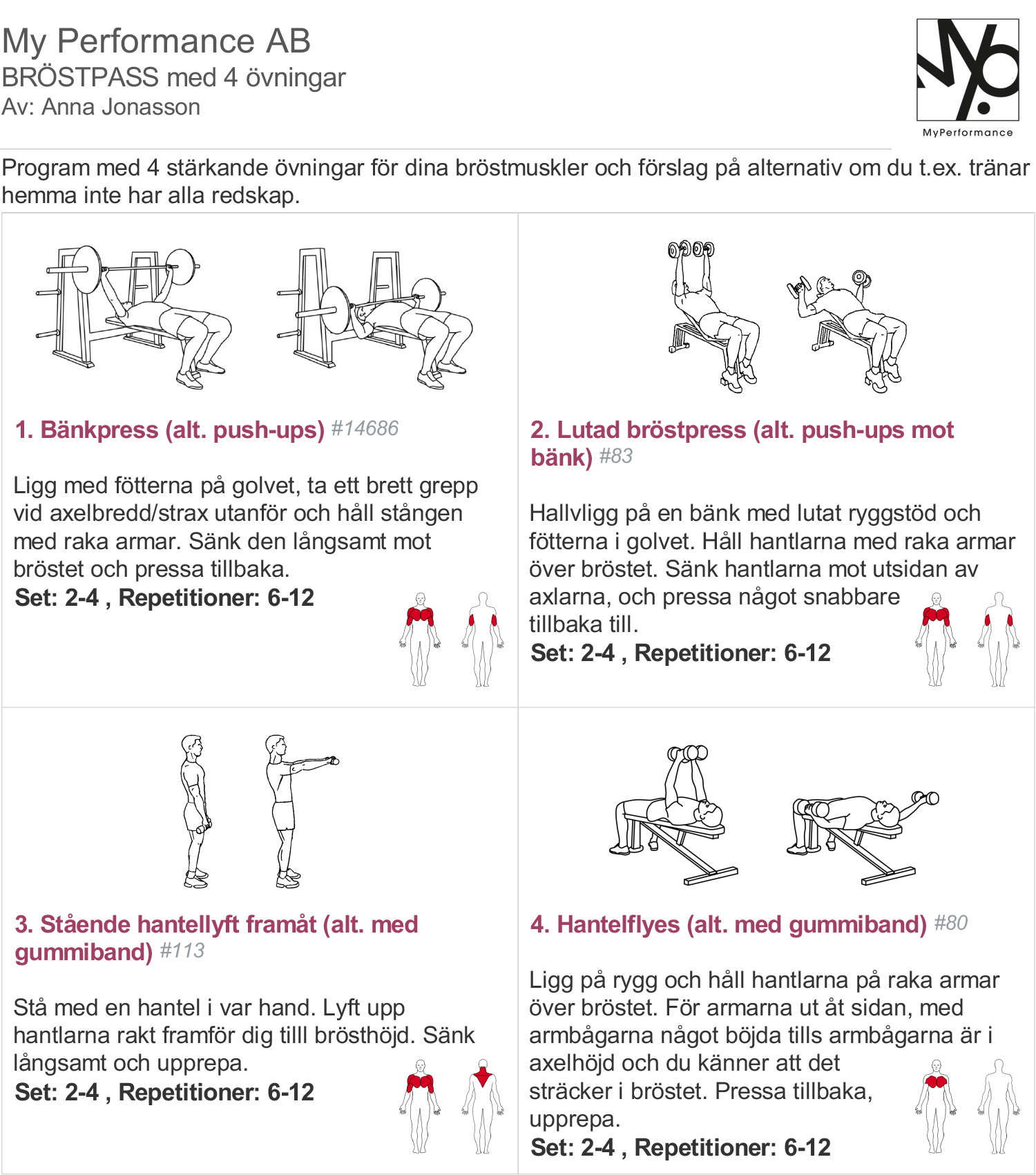 My Performance AB
BRÖSTPASS med 4 övningar
Av: Anna Jonasson

MyPerformance

Program med 4 stärkande övningar för dina bröstmuskler och förslag på alternativ om du t.ex. tränar hemma inte har alla redskap.

1. Bänkpress (alt. push-ups) #14686

Ligg med fötterna på golvet, ta ett brett grepp vid axelbredd/strax utanför och håll stången med raka armar. Sänk den långsamt mot bröstet och pressa tillbaka.
Set: 2-4 , Repetitioner: 6-12

2. Lutad bröstpress (alt. push-ups mot bänk) #83

Hallvligg på en bänk med lutat ryggstöd och fötterna i golvet. Håll hantlarna med raka armar över bröstet. Sänk hantlarna mot utsidan av axlarna, och pressa något snabbare tillbaka till.
Set: 2-4 , Repetitioner: 6-12

3. Stående hantellyft framåt (alt. med gummiband) #113

Stå med en hantel i var hand. Lyft upp hantlarna rakt framför dig tilll brösthöjd. Sänk långsamt och upprepa.
Set: 2-4 , Repetitioner: 6-12

4. Hantelflyes (alt. med gummiband) #80

Ligg på rygg och håll hantlarna på raka armar över bröstet. För armarna ut åt sidan, med armbågarna något böjda tills armbågarna är i axelhöjd och du känner att det sträcker i bröstet. Pressa tillbaka, upprepa.
Set: 2-4 , Repetitioner: 6-12