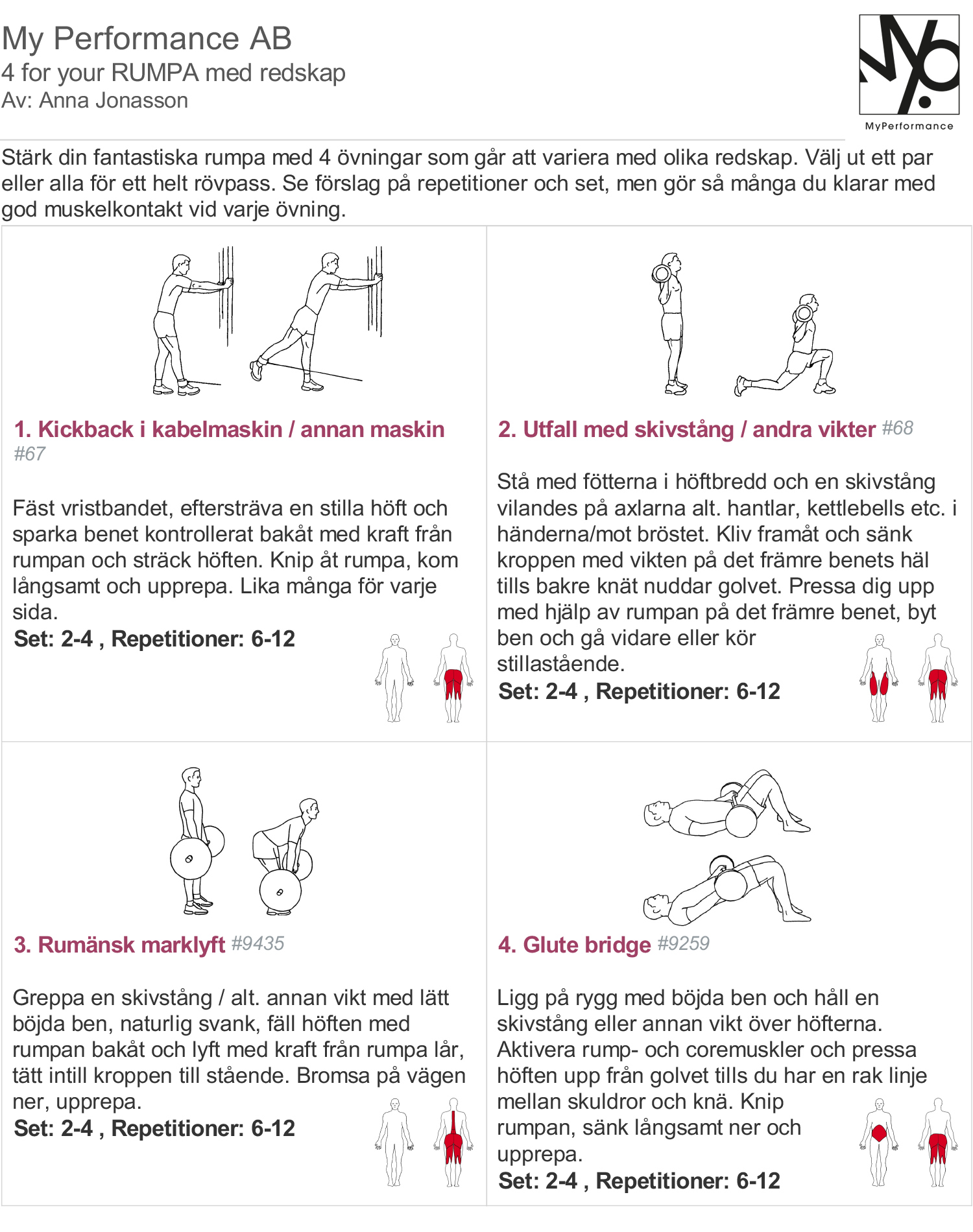 My Performance AB
4 for your RUMPA med redskap
Av: Anna Jonasson

MyPerformance

Stärk din fantastiska rumpa med 4 övningar som går att variera med olika redskap. Välj ut ett par eller alla för ett helt rövpass. Se förslag på repetitioner och set, men gör så många du klarar med god muskelkontakt vid varje övning.

1. Kickback i kabelmaskin / annan maskin #67

Fäst vristbandet, eftersträva en stilla höft och sparka benet kontrollerat bakåt med kraft från rumpan och sträck höften. Knip åt rumpa, kom långsamt och upprepa. Lika många för varje sida.
Set: 2-4 , Repetitioner: 6-12

2. Utfall med skivstång / andra vikter #68

Stå med fötterna i höftbredd och en skivstång vilandes på axlarna alt. hantlar, kettlebells etc. i händerna/mot bröstet. Kliv framåt och sänk kroppen med vikten på det främre benets häl tills bakre knät nuddar golvet. Pressa dig upp med hjälp av rumpan på det främre benet, byt ben och gå vidare eller kör stillastående.
Set: 2-4 , Repetitioner: 6-12

3. Rumänsk marklyft #9435

Greppa en skivstång / alt. annan vikt med lätt böjda ben, naturlig svank, fäll höften med rumpan bakåt och lyft med kraft från rumpa lår, tätt intill kroppen till stående. Bromsa på vägen ner, upprepa.
Set: 2-4 , Repetitioner: 6-12

4. Glute bridge #9259

Ligg på rygg med böjda ben och håll en skivstång eller annan vikt över höfterna. Aktivera rump- och coremuskler och pressa höften upp från golvet tills du har en rak linje mellan skuldror och knä. Knip rumpan, sänk långsamt ner och upprepa.
Set: 2-4 , Repetitioner: 6-12