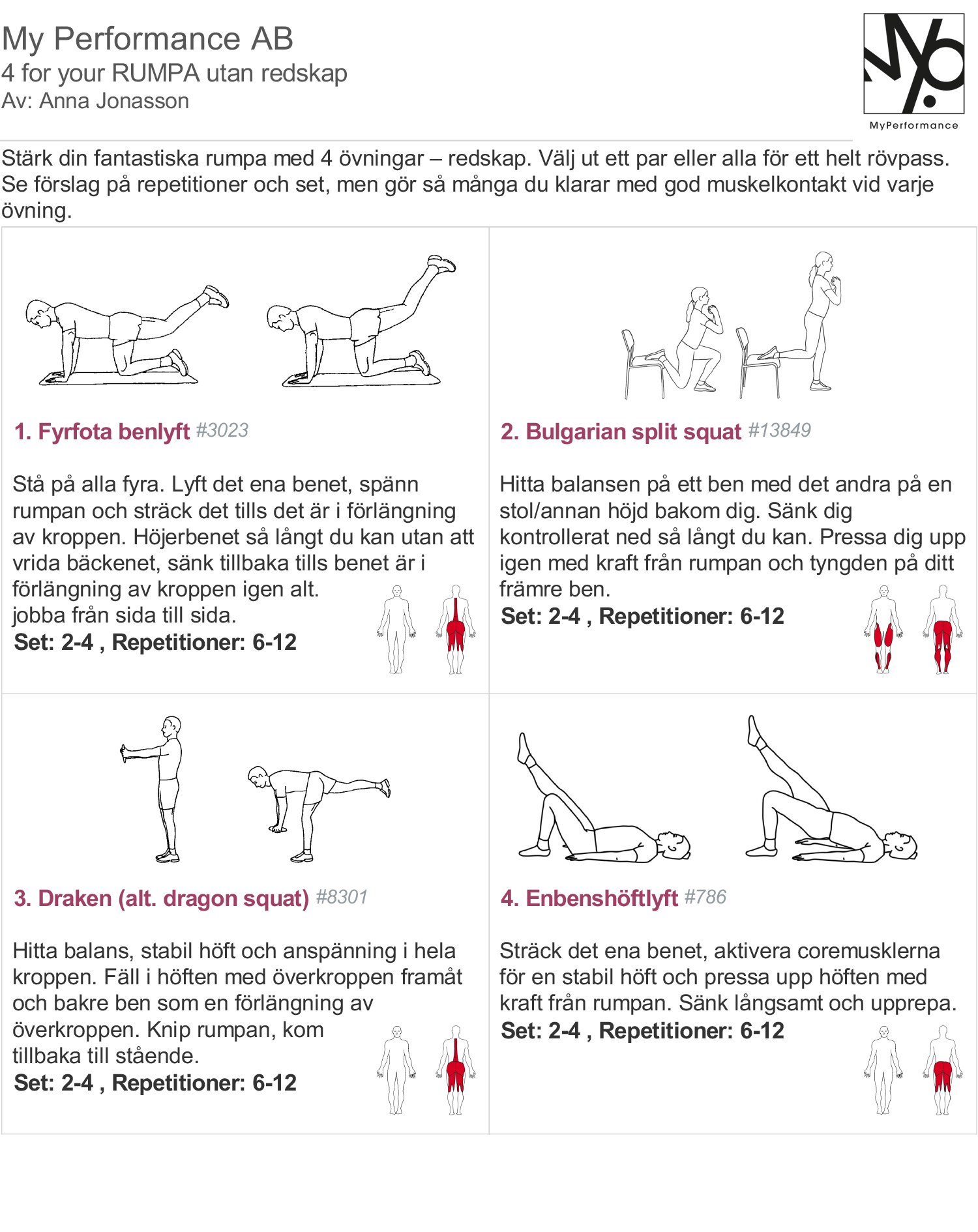 My Performance AB
4 for your RUMPA utan redskap
Av: Anna Jonasson

MyPerformance

Stärk din fantastiska rumpa med 4 övningar – redskap. Välj ut ett par eller alla för ett helt rövpass. Se förslag på repetitioner och set, men gör så många du klarar med god muskelkontakt vid varje övning.

1. Fyrfota benlyft #3023

Stå på alla fyra. Lyft det ena benet, spänn rumpan och sträck det tills det är i förlängning av kroppen. Höjerbenet så långt du kan utan att vrida bäckenet, sänk tillbaka tills benet är i förlängning av kroppen igen alt. jobba från sida till sida.
Set: 2-4 , Repetitioner: 6-12

2. Bulgarian split squat #13849

Hitta balansen på ett ben med det andra på en stol/annan höjd bakom dig. Sänk dig kontrollerat ned så långt du kan. Pressa dig upp igen med kraft från rumpan och tyngden på ditt främre ben.
Set: 2-4 , Repetitioner: 6-12

3. Draken (alt. dragon squat) #8301

Hitta balans, stabil höft och anspänning i hela kroppen. Fäll i höften med överkroppen framåt och bakre ben som en förlängning av överkroppen. Knip rumpan, kom tillbaka till stående.
Set: 2-4 , Repetitioner: 6-12

4. Enbenshöftlyft #786

Sträck det ena benet, aktivera coremusklerna för en stabil höft och pressa upp höften med kraft från rumpan. Sänk långsamt och upprepa.
Set: 2-4 , Repetitioner: 6-12