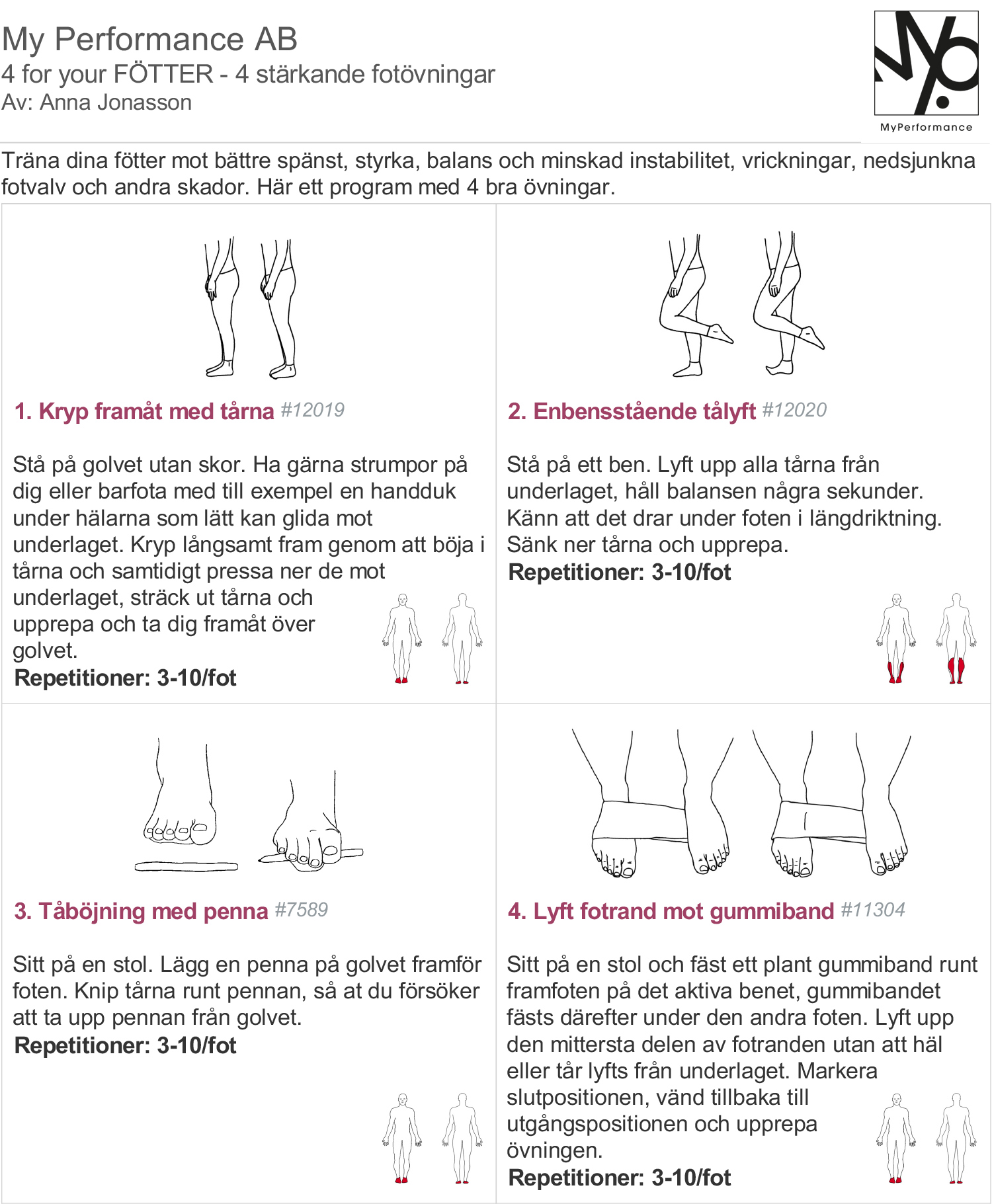 My Performance AB
4 for your FÖTTER - 4 stärkande fotövningar
Av: Anna Jonasson

MyPerformance

Träna dina fötter mot bättre spänst, styrka, balans och minskad instabilitet, vrickningar, nedsjunkna fotvalv och andra skador. Här ett program med 4 bra övningar.

1. Kryp framåt med tårna #12019

Stå på golvet utan skor. Ha gärna strumpor på dig eller barfota med till exempel en handduk under hälarna som lätt kan glida mot underlaget. Kryp långsamt fram genom att böja i tårna och samtidigt pressa ner de mot underlaget, sträck ut tårna och upprepa och ta dig framåt över golvet.
Repetitioner: 3-10/fot

2. Enbensstående tålyft #12020

Stå på ett ben. Lyft upp alla tårna från underlaget, håll balansen några sekunder. Känn att det drar under foten i längdriktning. Sänk ner tårna och upprepa.
Repetitioner: 3-10/fot

3. Tåböjning med penna #7589

Sitt på en stol. Lägg en penna på golvet framför foten. Knip tårna runt pennan, så at du försöker att ta upp pennan från golvet.
Repetitioner: 3-10/fot

4. Lyft fotrand mot gummiband #11304

Sitt på en stol och fäst ett plant gummiband runt framfoten på det aktiva benet, gummibandet fästs därefter under den andra foten. Lyft upp den mittersta delen av fotranden utan att häl eller tår lyfts från underlaget. Markera slutpositionen, vänd tillbaka till utgångspositionen och upprepa övningen.
Repetitioner: 3-10/fot