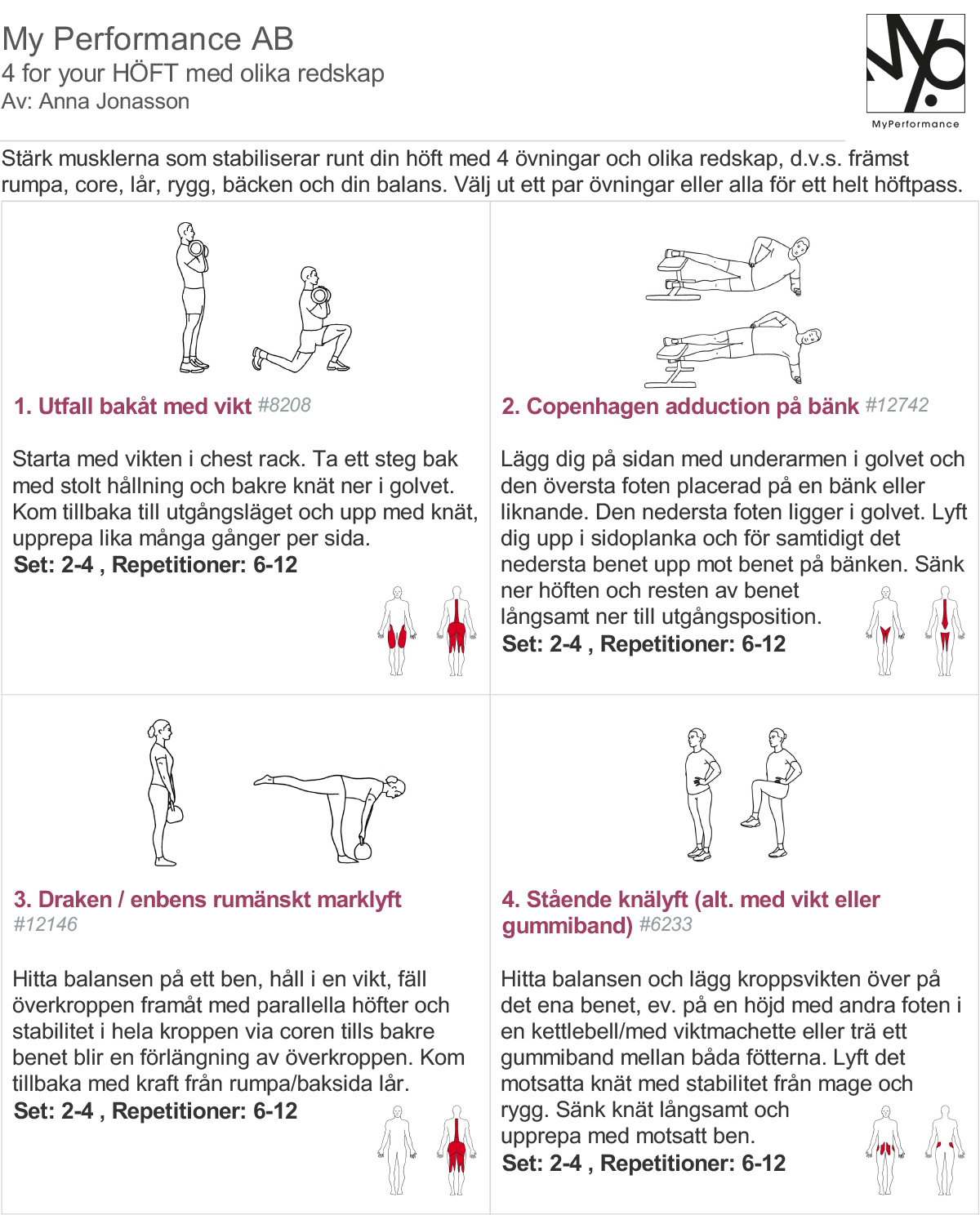 My Performance AB
4 for your HÖFT med olika redskap
Av: Anna Jonasson

MyPerformance

Stärk musklerna som stabiliserar runt din höft med 4 övningar och olika redskap, d.v.s. främst rumpa, core, lår, rygg, bäcken och din balans. Välj ut ett par övningar eller alla för ett helt höftpass.

1. Utfall bakåt med vikt #8208

Starta med vikten i chest rack. Ta ett steg bak med stolt hållning och bakre knät ner i golvet. Kom tillbaka till utgångsläget och upp med knät, upprepa lika många gånger per sida.
Set: 2-4 , Repetitioner: 6-12

2. Copenhagen adduction på bänk #12742

Lägg dig på sidan med underarmen i golvet och den översta foten placerad på en bänk eller liknande. Den nedersta foten ligger i golvet. Lyft dig upp i sidoplanka och för samtidigt det nedersta benet upp mot benet på bänken. Sänk ner höften och resten av benet långsamt ner till utgångsposition.
Set: 2-4 , Repetitioner: 6-12

3. Draken / enbens rumänskt marklyft #12146

Hitta balansen på ett ben, håll i en vikt, fäll överkroppen framåt med parallella höfter och stabilitet i hela kroppen via coren tills bakre benet blir en förlängning av överkroppen. Kom tillbaka med kraft från rumpa/baksida lår.
Set: 2-4 , Repetitioner: 6-12

4. Stående knälyft (alt. med vikt eller gummiband) #6233

Hitta balansen och lägg kroppsvikten över på det ena benet, ev. på en höjd med andra foten i en kettlebell/med viktmachette eller trä ett gummiband mellan båda fötterna. Lyft det motsatta knät med stabilitet från mage och rygg. Sänk knät långsamt och upprepa med motsatt ben.
Set: 2-4 , Repetitioner: 6-12