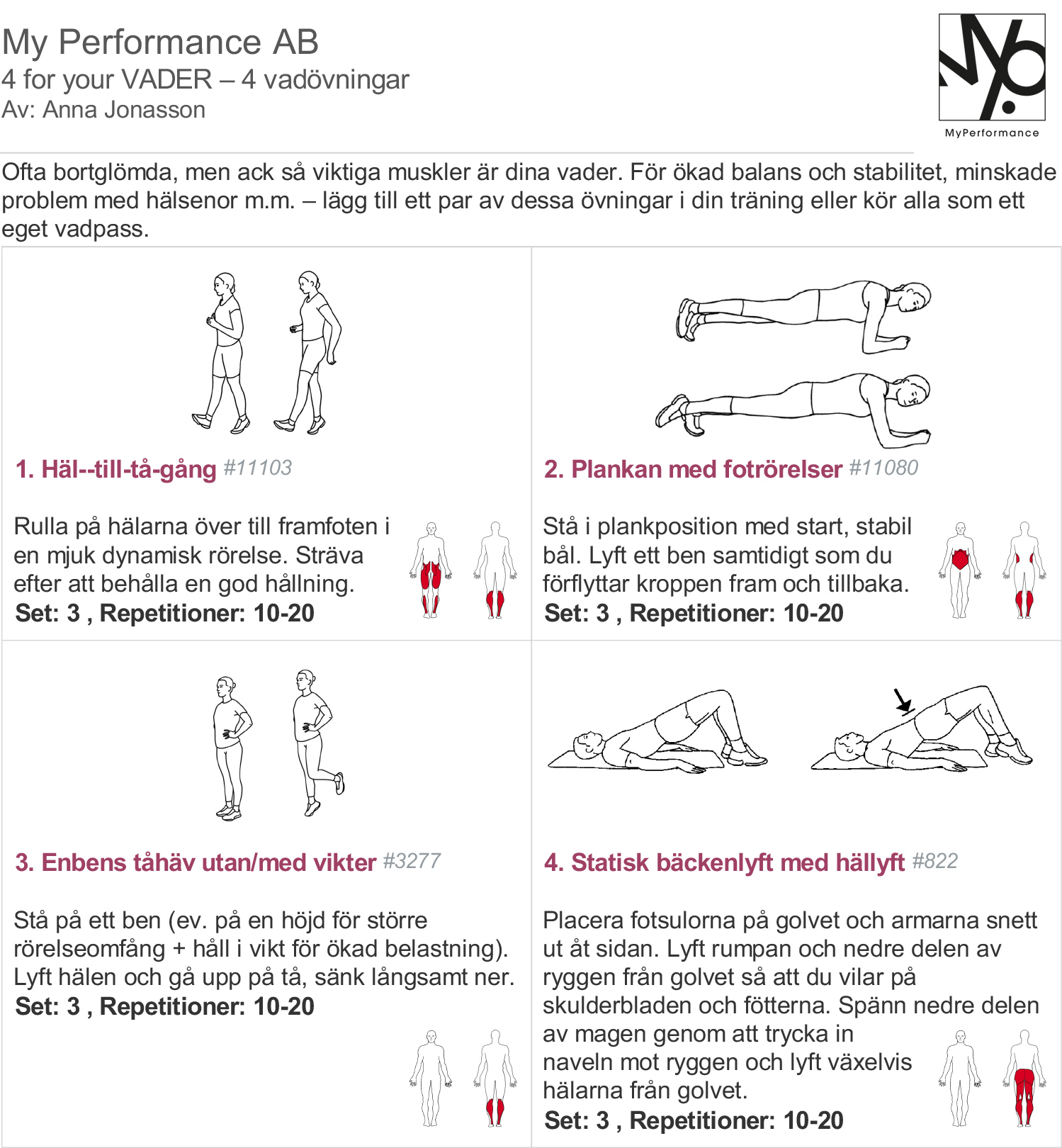 My Performance AB
4 for your VADER – 4 vadövningar
Av: Anna Jonasson

MyPerformance

Ofta bortglömda, men ack så viktiga muskler är dina vader. För ökad balans och stabilitet, minskade problem med hälsenor m.m. – lägg till ett par av dessa övningar i din träning eller kör alla som ett eget vadpass.

1. Häl--till-tå-gång #11103

Rulla på hälarna över till framfoten i en mjuk dynamisk rörelse. Sträva efter att behålla en god hållning.
Set: 3 , Repetitioner: 10-20

2. Plankan med fotrörelser #11080

Stå i plankposition med start, stabil bål. Lyft ett ben samtidigt som du förflyttar kroppen fram och tillbaka.
Set: 3 , Repetitioner: 10-20

3. Enbens tåhäv utan/med vikter #3277

Stå på ett ben (ev. på en höjd för större rörelseomfång + håll i vikt för ökad belastning). Lyft hälen och gå upp på tå, sänk långsamt ner.
Set: 3 , Repetitioner: 10-20

4. Statisk bäckenlyft med hällyft #822

Placera fotsulorna på golvet och armarna snett ut åt sidan. Lyft rumpan och nedre delen av ryggen från golvet så att du vilar på skulderbladen och fötterna. Spänn nedre delen av magen genom att trycka in naveln mot ryggen och lyft växelvis hälarna från golvet.
Set: 3 , Repetitioner: 10-20