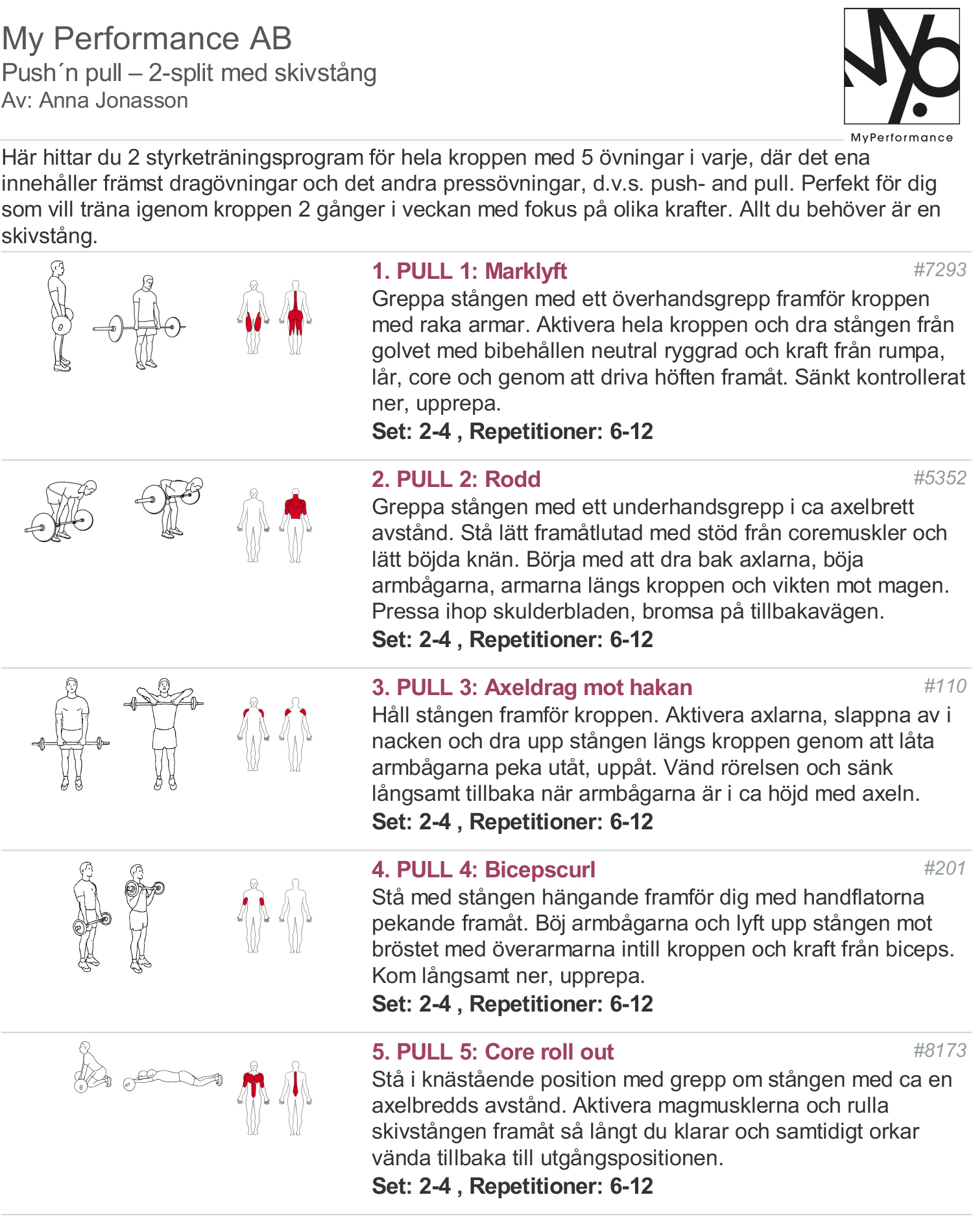 My Performance AB
Push´n pull – 2-split med skivstång
Av: Anna Jonasson

MyPerformance

Här hittar du 2 styrketräningsprogram för hela kroppen med 5 övningar i varje, där det ena innehåller främst dragövningar och det andra pressövningar, d.v.s. push- and pull. Perfekt för dig som vill träna igenom kroppen 2 gånger i veckan med fokus på olika krafter. Allt du behöver är en skivstång.

1. PULL 1: Marklyft
#7293
Greppa stången med ett överhandsgrepp framför kroppen med raka armar. Aktivera hela kroppen och dra stången från golvet med bibehållen neutral ryggrad och kraft från rumpa, lår, core och genom att driva höften framåt. Sänkt kontrollerat ner, upprepa.
Set: 2-4 , Repetitioner: 6-12

2. PULL 2: Rodd
#5352
Greppa stången med ett underhandsgrepp i ca axelbrett avstånd. Stå lätt framåtlutad med stöd från coremuskler och lätt böjda knän. Börja med att dra bak axlarna, böja armbågarna, armarna längs kroppen och vikten mot magen. Pressa ihop skulderbladen, bromsa på tillbakavägen.
Set: 2-4 , Repetitioner: 6-12

3. PULL 3: Axeldrag mot hakan
#110
Håll stången framför kroppen. Aktivera axlarna, slappna av i nacken och dra upp stången längs kroppen genom att låta armbågarna peka utåt, uppåt. Vänd rörelsen och sänk långsamt tillbaka när armbågarna är i ca höjd med axeln.
Set: 2-4 , Repetitioner: 6-12

4. PULL 4: Bicepscurl
#201
Stå med stången hängande framför dig med handflatorna pekande framåt. Böj armbågarna och lyft upp stången mot bröstet med överarmarna intill kroppen och kraft från biceps. Kom långsamt ner, upprepa.
Set: 2-4 , Repetitioner: 6-12

5. PULL 5: Core roll out
#8173
Stå i knästående position med grepp om stången med ca en axelbredds avstånd. Aktivera magmusklerna och rulla skivstången framåt så långt du klarar och samtidigt orkar vända tillbaka till utgångspositionen.
Set: 2-4 , Repetitioner: 6-12