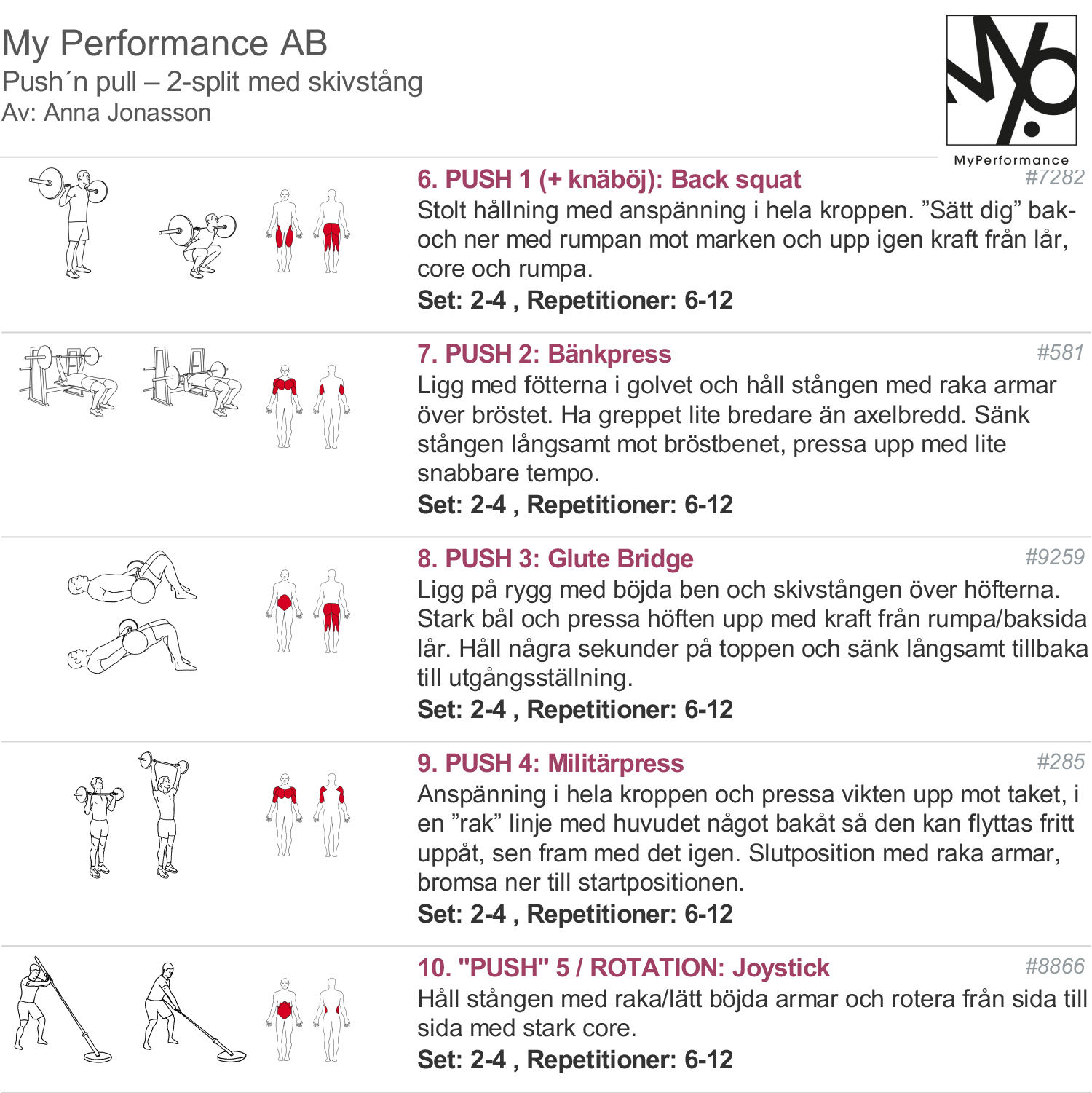 My Performance AB
Push´n pull – 2-split med skivstång
Av: Anna Jonasson

MyPerformance

6. PUSH 1 (+ knäböj): Back squat
#7282
Stolt hållning med anspänning i hela kroppen. ”Sätt dig” bak- och ner med rumpan mot marken och upp igen kraft från lår, core och rumpa.
Set: 2-4 , Repetitioner: 6-12

7. PUSH 2: Bänkpress
#581
Ligg med fötterna i golvet och håll stången med raka armar över bröstet. Ha greppet lite bredare än axelbredd. Sänk stången långsamt mot bröstbenet, pressa upp med lite snabbare tempo.
Set: 2-4 , Repetitioner: 6-12

8. PUSH 3: Glute Bridge
#9259
Ligg på rygg med böjda ben och skivstången över höfterna. Stark bål och pressa höften upp med kraft från rumpa/baksida lår. Håll några sekunder på toppen och sänk långsamt tillbaka till utgångsställning.
Set: 2-4 , Repetitioner: 6-12

9. PUSH 4: Militärpress
#285
Anspänning i hela kroppen och pressa vikten upp mot taket, i en ”rak” linje med huvudet något bakåt så den kan flyttas fritt uppåt, sen fram med det igen. Slutposition med raka armar, bromsa ner till startpositionen.
Set: 2-4 , Repetitioner: 6-12

10. "PUSH" 5 / ROTATION: Joystick
#8866
Håll stången med raka/lätt böjda armar och rotera från sida till sida med stark core.
Set: 2-4 , Repetitioner: 6-12