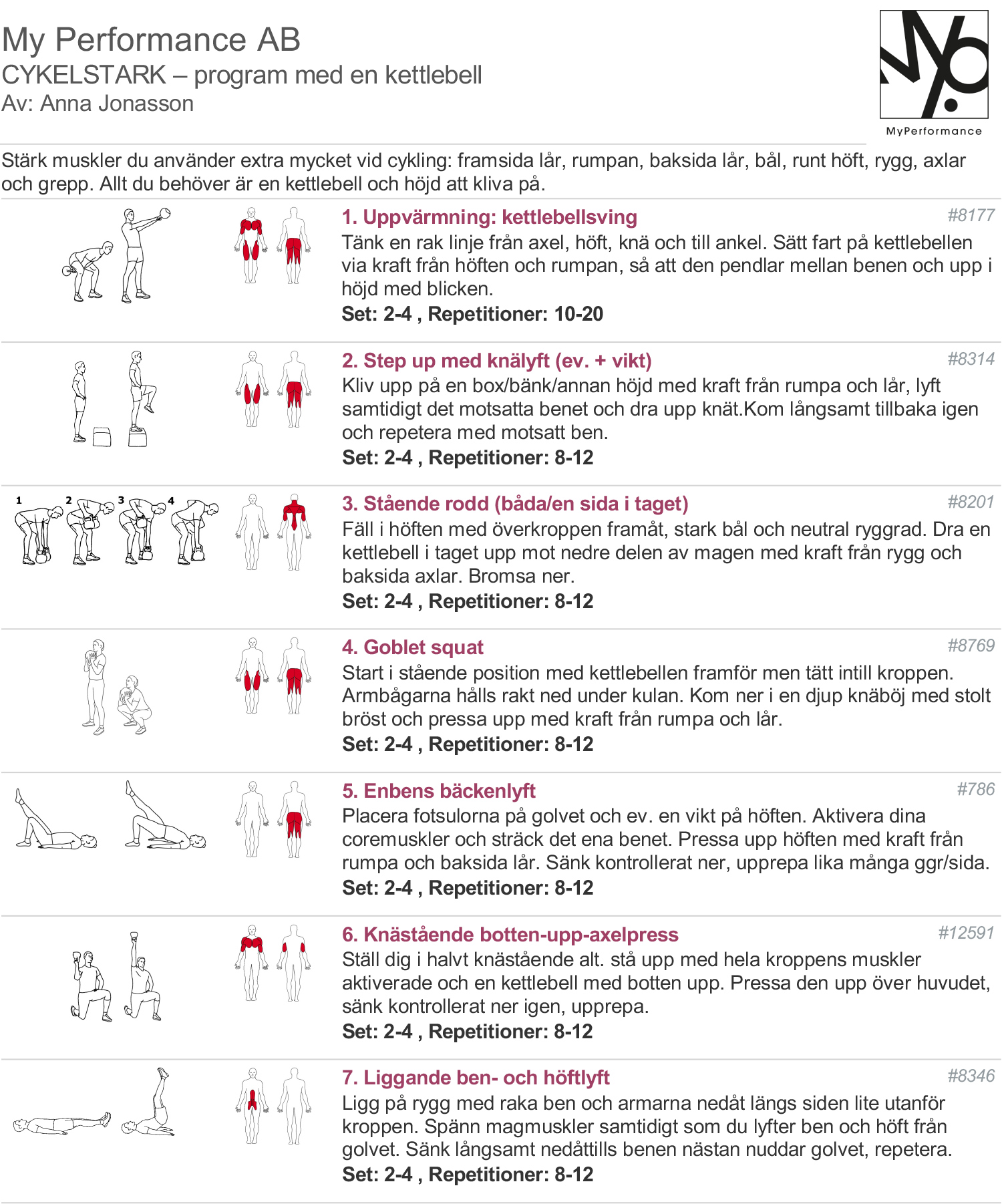 My Performance AB
CYKELSTARK – program med en kettlebell
Av: Anna Jonasson

MyPerformance

Stärk muskler du använder extra mycket vid cykling: framsida lår, rumpan, baksida lår, bål, runt höft, rygg, axlar och grepp. Allt du behöver är en kettlebell och höjd att kliva på.

1. Uppvärmning: kettlebellsving
#8177
Tänk en rak linje från axel, höft, knä och till ankel. Sätt fart på kettlebellen via kraft från höften och rumpan, så att den pendlar mellan benen och upp i höjd med blicken.
Set: 2-4 , Repetitioner: 10-20

2. Step up med knälyft (ev. + vikt)
#8314
Kliv upp på en box/bänk/annan höjd med kraft från rumpa och lår, lyft samtidigt det motsatta benet och dra upp knät.Kom långsamt tillbaka igen och repetera med motsatt ben.
Set: 2-4 , Repetitioner: 8-12

1 2 3 4
3. Stående rodd (båda/en sida i taget)
#8201
Fäll i höften med överkroppen framåt, stark bål och neutral ryggrad. Dra en kettlebell i taget upp mot nedre delen av magen med kraft från rygg och baksida axlar. Bromsa ner.
Set: 2-4 , Repetitioner: 8-12

4. Goblet squat
#8769
Start i stående position med kettlebellen framför men tätt intill kroppen. Armbågarna hålls rakt ned under kulan. Kom ner i en djup knäböj med stolt bröst och pressa upp med kraft från rumpa och lår.
Set: 2-4 , Repetitioner: 8-12

5. Enbens bäckenlyft
#786
Placera fotsulorna på golvet och ev. en vikt på höften. Aktivera dina coremuskler och sträck det ena benet. Pressa upp höften med kraft från rumpa och baksida lår. Sänk kontrollerat ner, upprepa lika många ggr/sida.
Set: 2-4 , Repetitioner: 8-12

6. Knästående botten-upp-axelpress
#12591
Ställ dig i halvt knästående alt. stå upp med hela kroppens muskler aktiverade och en kettlebell med botten upp. Pressa den upp över huvudet, sänk kontrollerat ner igen, upprepa.
Set: 2-4 , Repetitioner: 8-12

7. Liggande ben- och höftlyft
#8346
Ligg på rygg med raka ben och armarna nedåt längs siden lite utanför kroppen. Spänn magmuskler samtidigt som du lyfter ben och höft från golvet. Sänk långsamt nedåttills benen nästan nuddar golvet, repetera.
Set: 2-4 , Repetitioner: 8-12